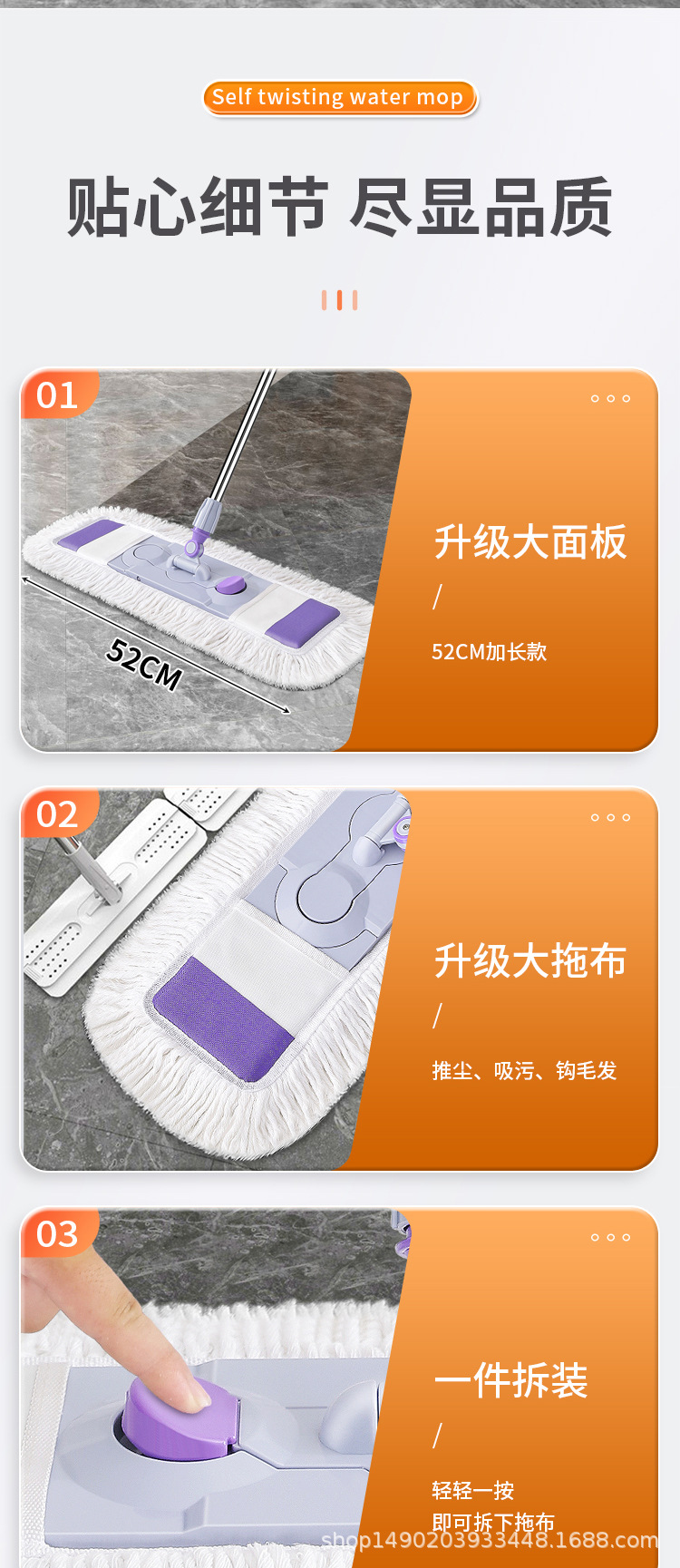 Self twisting water mop

贴心细节 尽显品质

01

52CM

升级大面板

/

52CM加长款

02

升级大拖布

/

推尘、吸污、钩毛发

03

一件拆装

/

轻轻一按

即可拆下拖布

shop1490203933448.1688.com