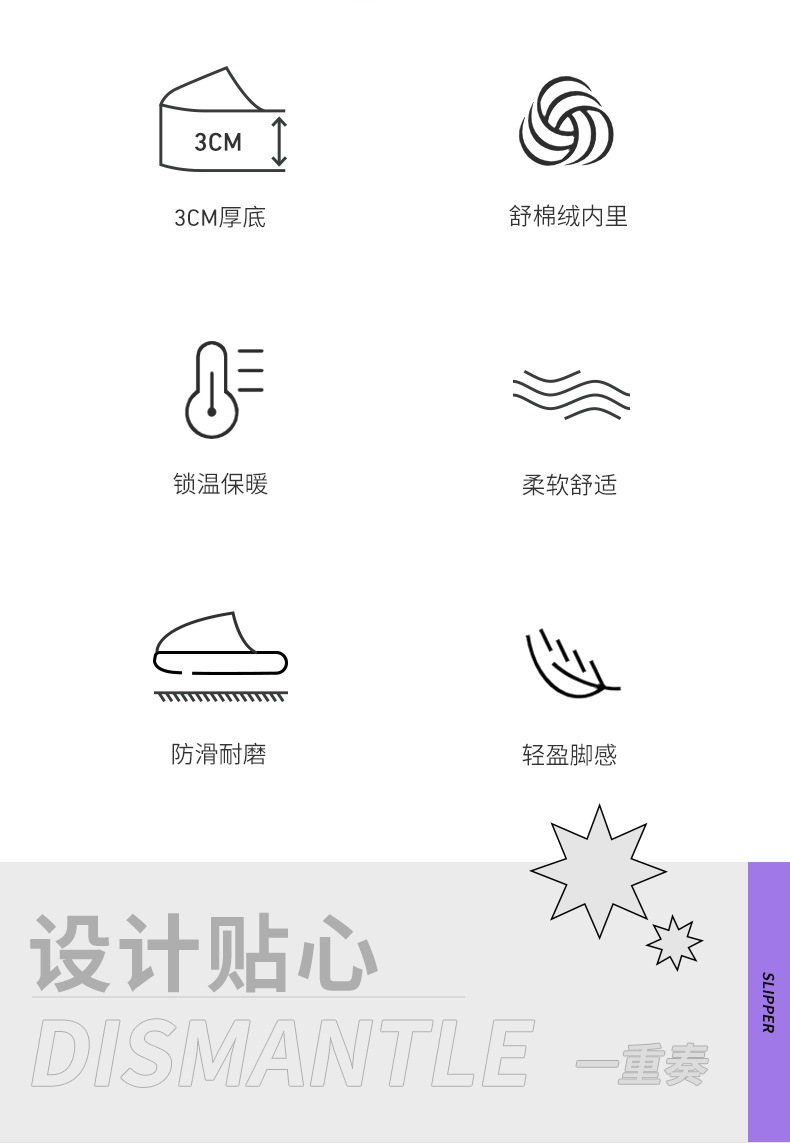 3CM

3CM厚底

舒棉绒内里

锁温保暖

柔软舒适

防滑耐磨

轻盈脚感

设计贴心

DISMANTLE

一重奏

SLIPPER