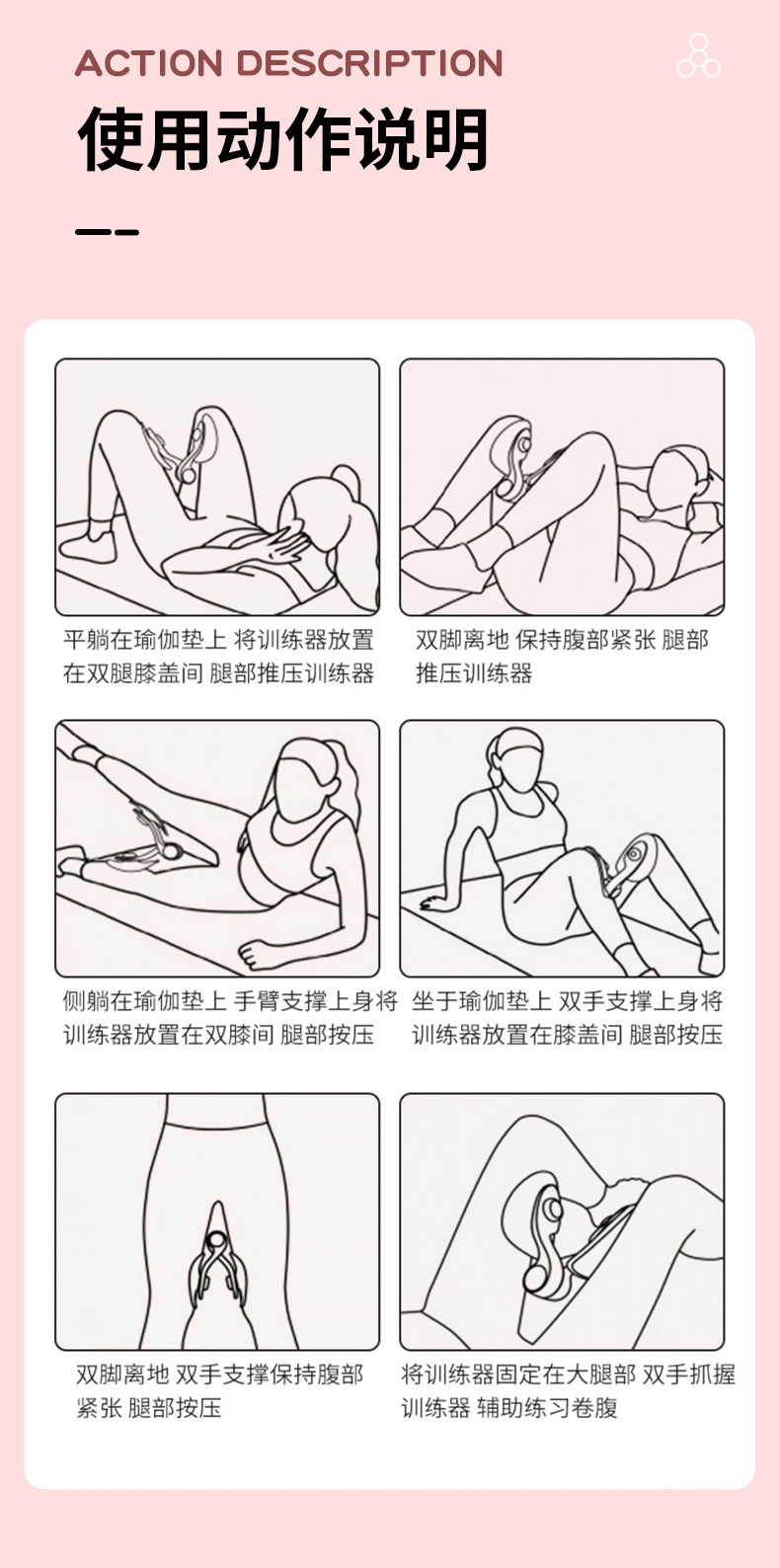 ACTION DESCRIPTION

使用动作说明

平躺在瑜伽垫上 将训练器放置在双腿膝盖间 腿部推压训练器

双脚离地 保持腹部紧张 腿部推压训练器

侧躺在瑜伽垫上 手臂支撑上身将训练器放置在双膝间 腿部按压

坐于瑜伽垫上 双手支撑上身将训练器放置在膝盖间 腿部按压

双脚离地 双手支撑保持腹部紧张 腿部按压

将训练器固定在大腿部 双手抓握训练器 辅助练习卷腹