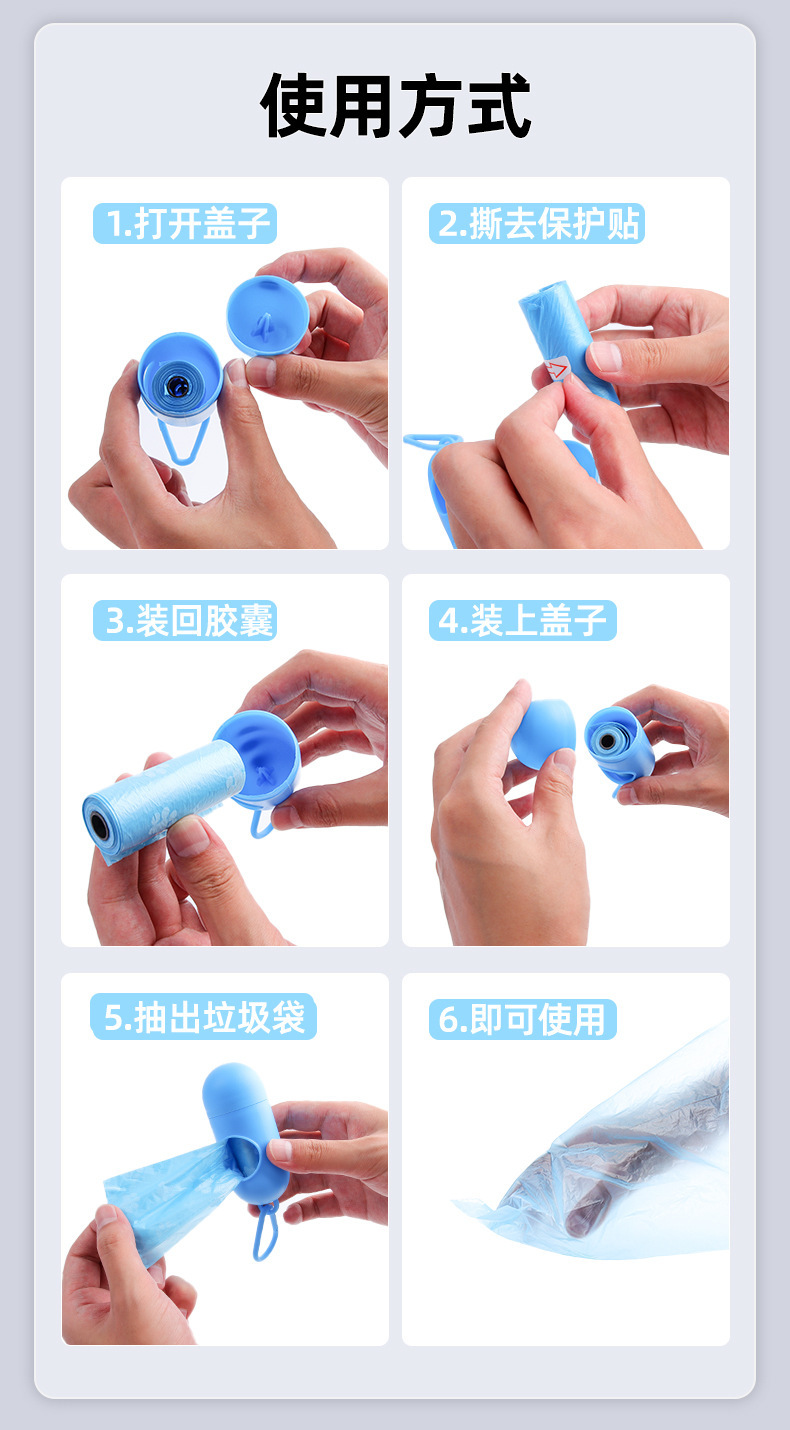 使用方式

1.打开盖子

2.撕去保护贴

3.装回胶囊

4.装上盖子

5.抽出垃圾袋

6.即可使用