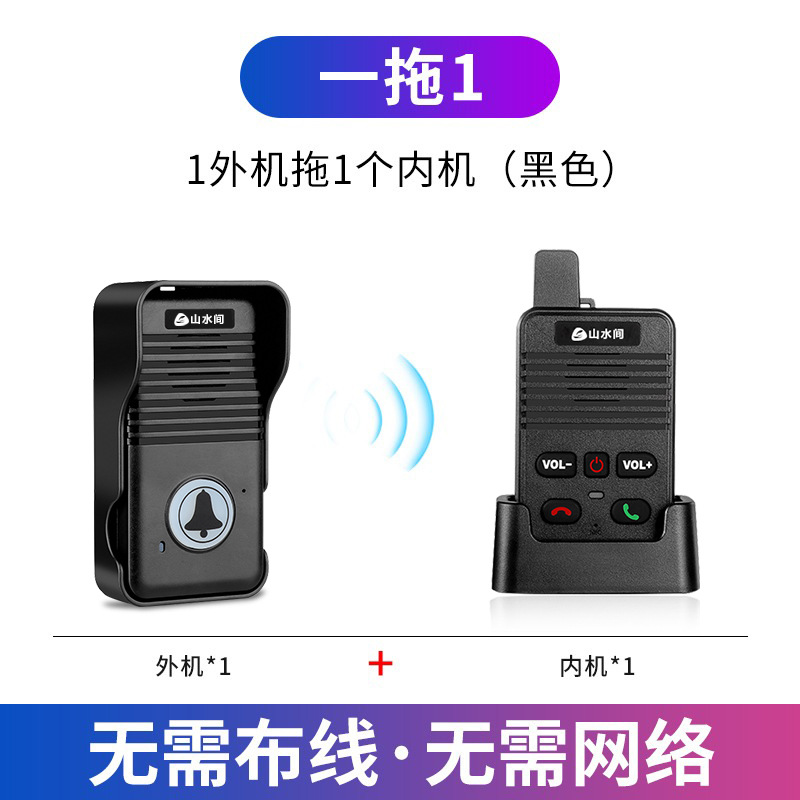 一拖1

1外机拖1个内机（黑色）

山水间

山水间

VOL-

VOL+

外机*1

+

内机*1

无需布线·无需网络