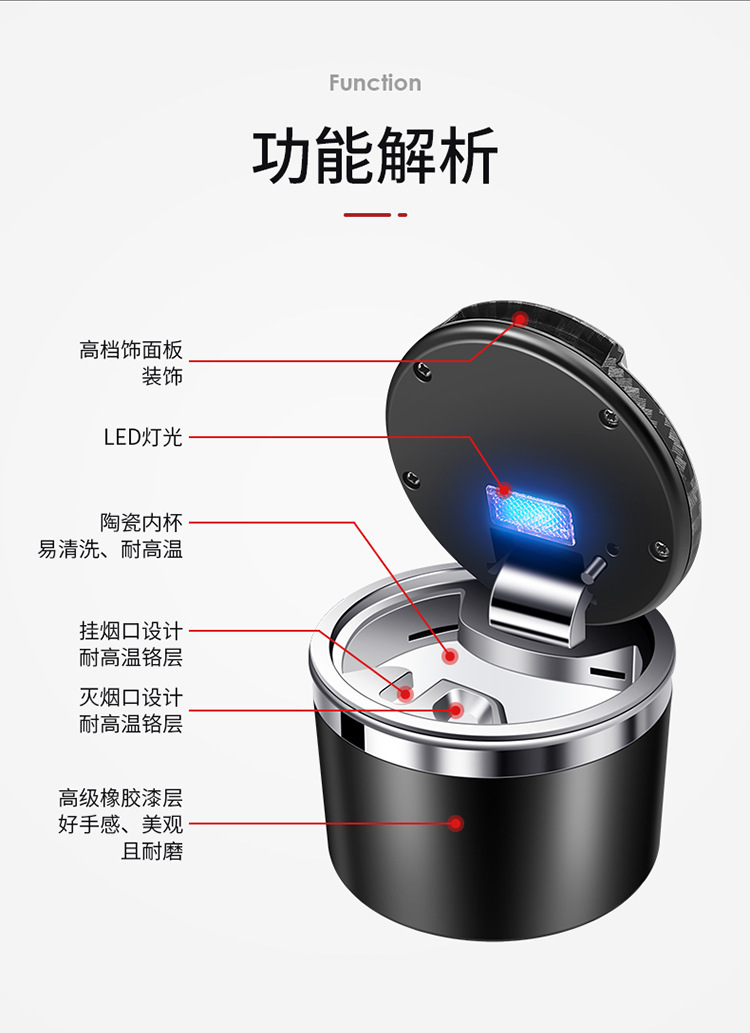 Function

功能解析

高档饰面板
装饰

LED灯光

陶瓷内杯
易清洗、耐高温

挂烟口设计
耐高温铬层

灭烟口设计
耐高温铬层

高级橡胶漆层
好手感、美观
且耐磨