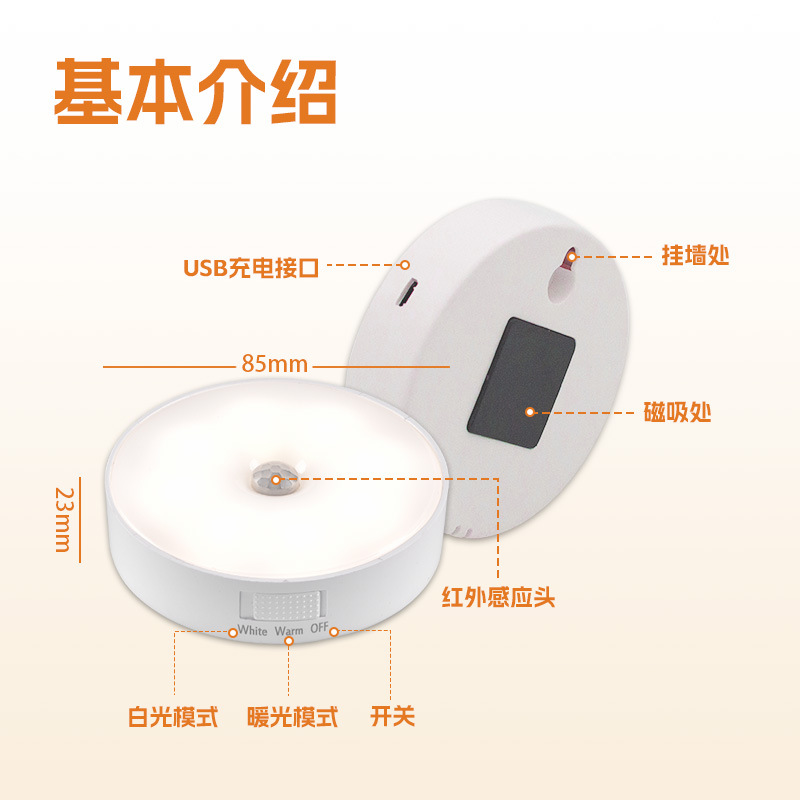 基本介绍

USB充电接口

挂墙处

85mm

磁吸处

23mm

红外感应头

White Warm OFF

白光模式 暖光模式 开关