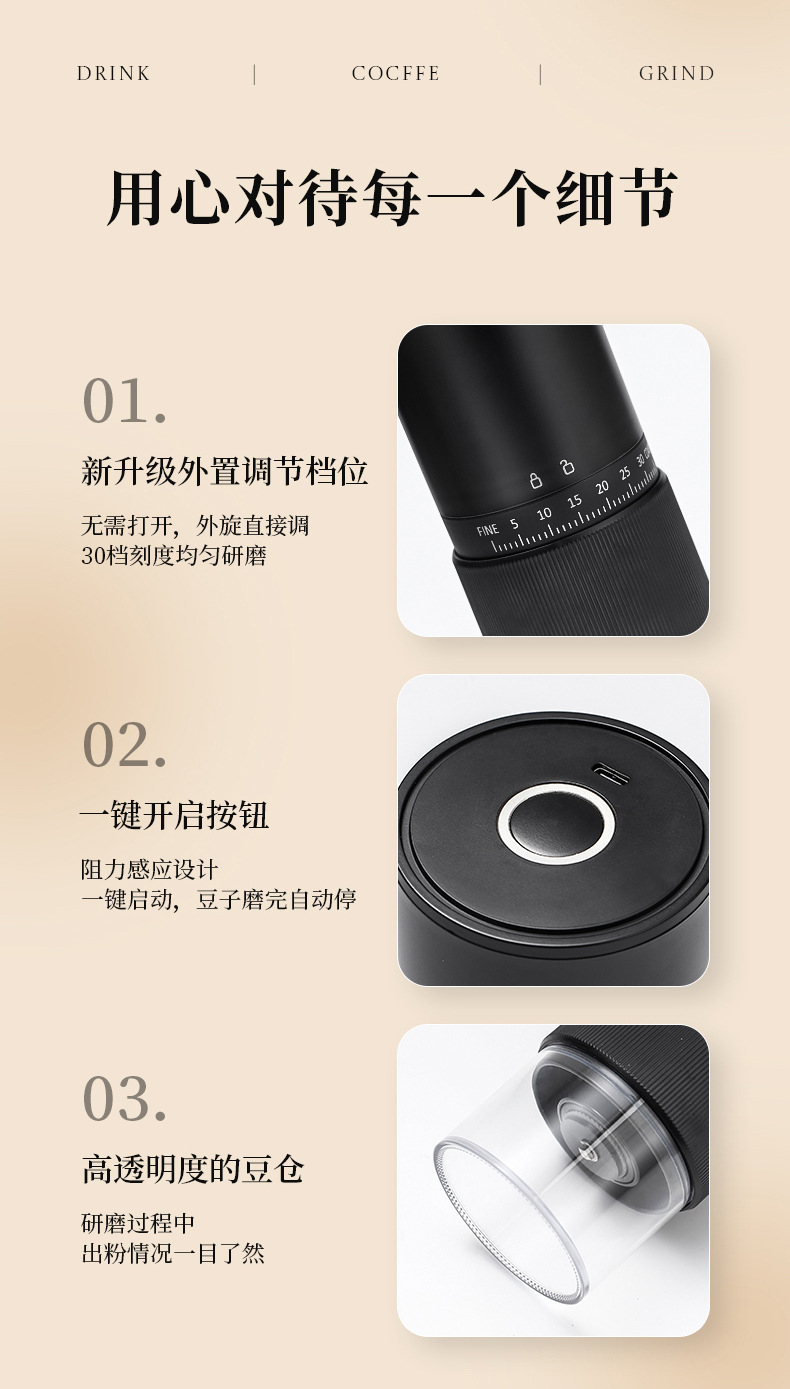 DRINK | COCFFE | GRIND

用心对待每一个细节

01.

新升级外置调节档位

无需打开，外旋直接调
30档刻度均匀研磨

FINE 5 10 15 20 25 30

02.

一键开启按钮

阻力感应设计
一键启动，豆子磨完自动停

03.

高透明度的豆仓

研磨过程中
出粉情况一目了然