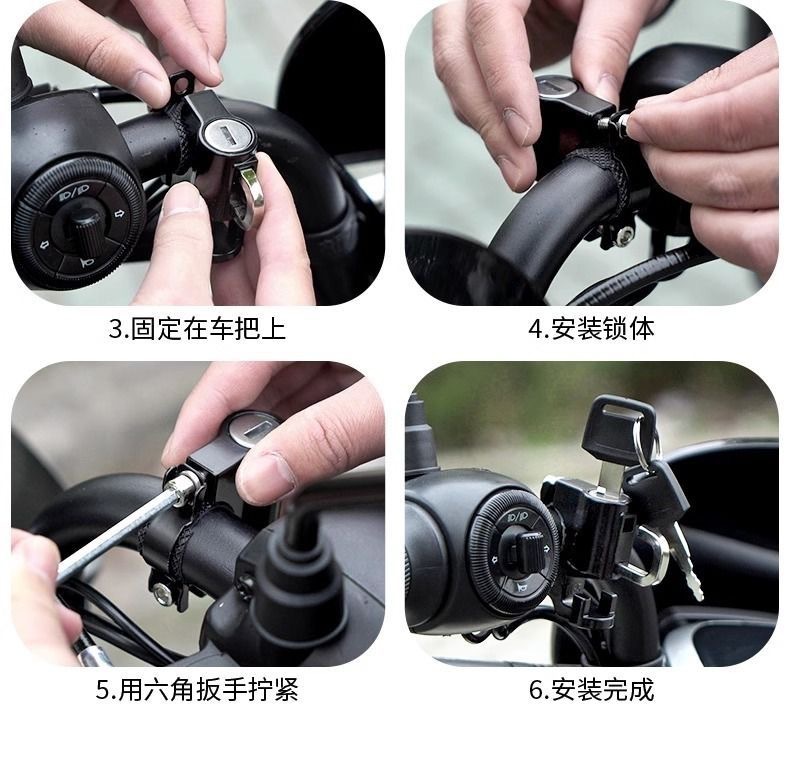 3.固定在车把上

4.安装锁体

5.用六角扳手拧紧

6.安装完成