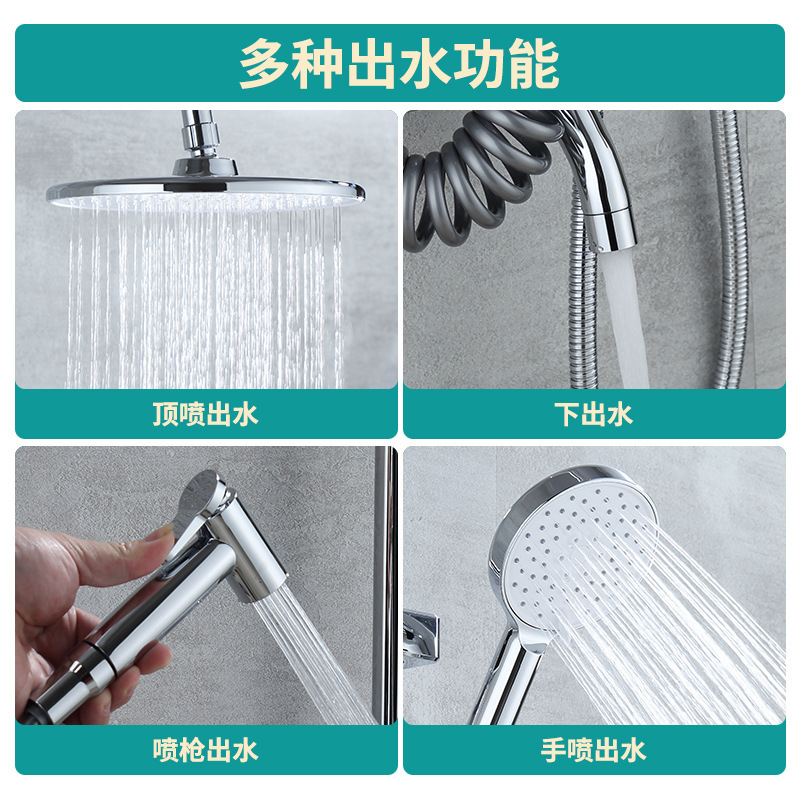 多种出水功能

顶喷出水

下出水

喷枪出水

手喷出水