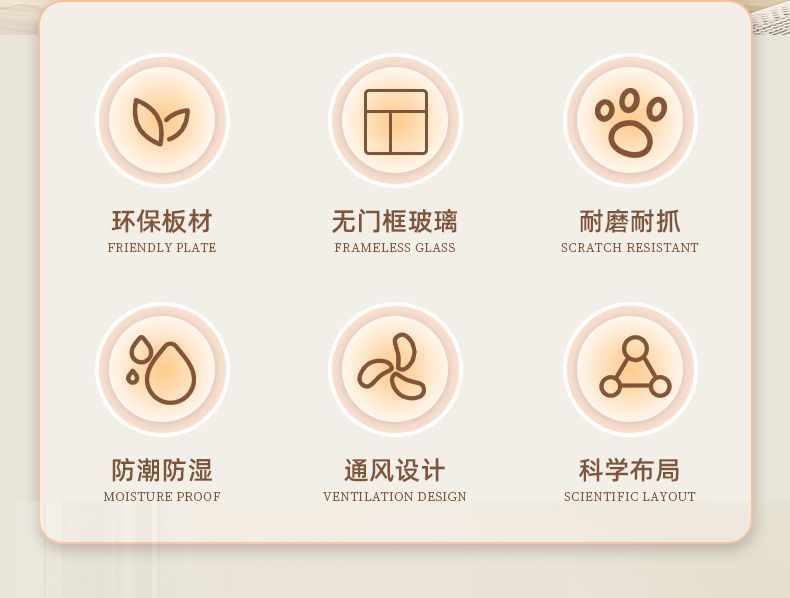 环保板材
FRIENDLY PLATE

无门框玻璃
FRAMELESS GLASS

耐磨耐抓
SCRATCH RESISTANT

防潮防湿
MOISTURE PROOF

通风设计
VENTILATION DESIGN

科学布局
SCIENTIFIC LAYOUT