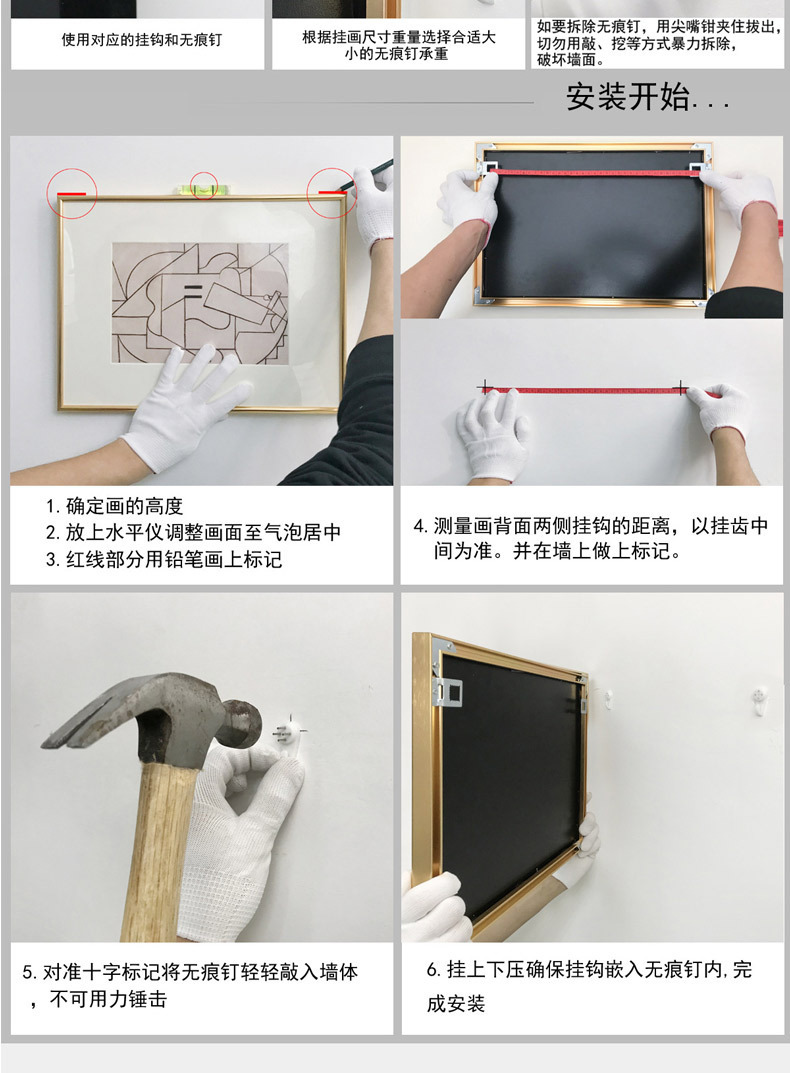 使用对应的挂钩和无痕钉

根据挂画尺寸重量选择合适大小的无痕钉承重

如要拆除无痕钉，用尖嘴钳夹住拔出，切勿用敲、挖等方式暴力拆除，破坏墙面。

安装开始...

1. 确定画的高度
2. 放上水平仪调整画面至气泡居中
3. 红线部分用铅笔画上标记

4. 测量画背面两侧挂钩的距离，以挂齿中间为准。并在墙上做上标记。

5. 对准十字标记将无痕钉轻轻敲入墙体，不可用力锤击

6. 挂上下压确保挂钩嵌入无痕钉内，完成安装