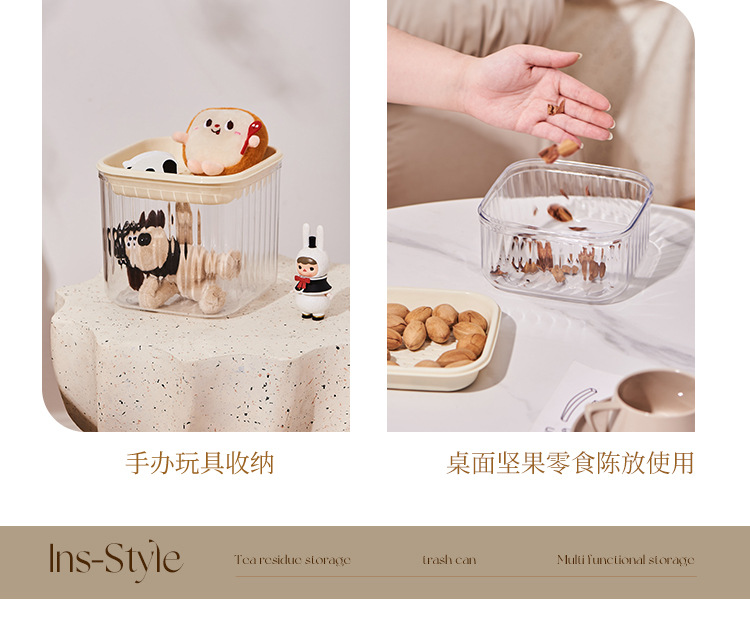 手办玩具收纳

桌面坚果零食陈放使用

Ins-Style

Tea residue storage

trash can

Multi functional storage