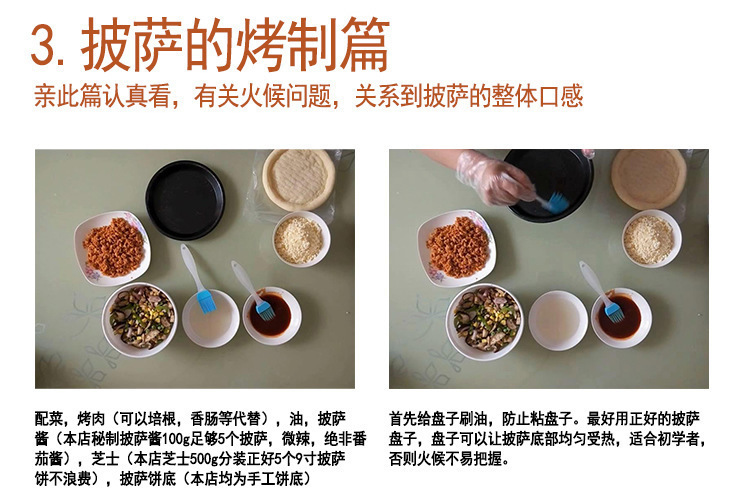 3. 披萨的烤制篇

亲此篇认真看，有关火候问题，关系到披萨的整体口感

配菜，烤肉（可以培根，香肠等代替），油，披萨酱（本店秘制披萨酱100g足够5个披萨，微辣，绝非番茄酱），芝士（本店芝士500g分装正好5个9寸披萨饼不浪费），披萨饼底（本店均为手工饼底）

首先给盘子刷油，防止粘盘子。最好用正好的披萨盘子，盘子可以让披萨底部均匀受热，适合初学者，否则火候不易把握。