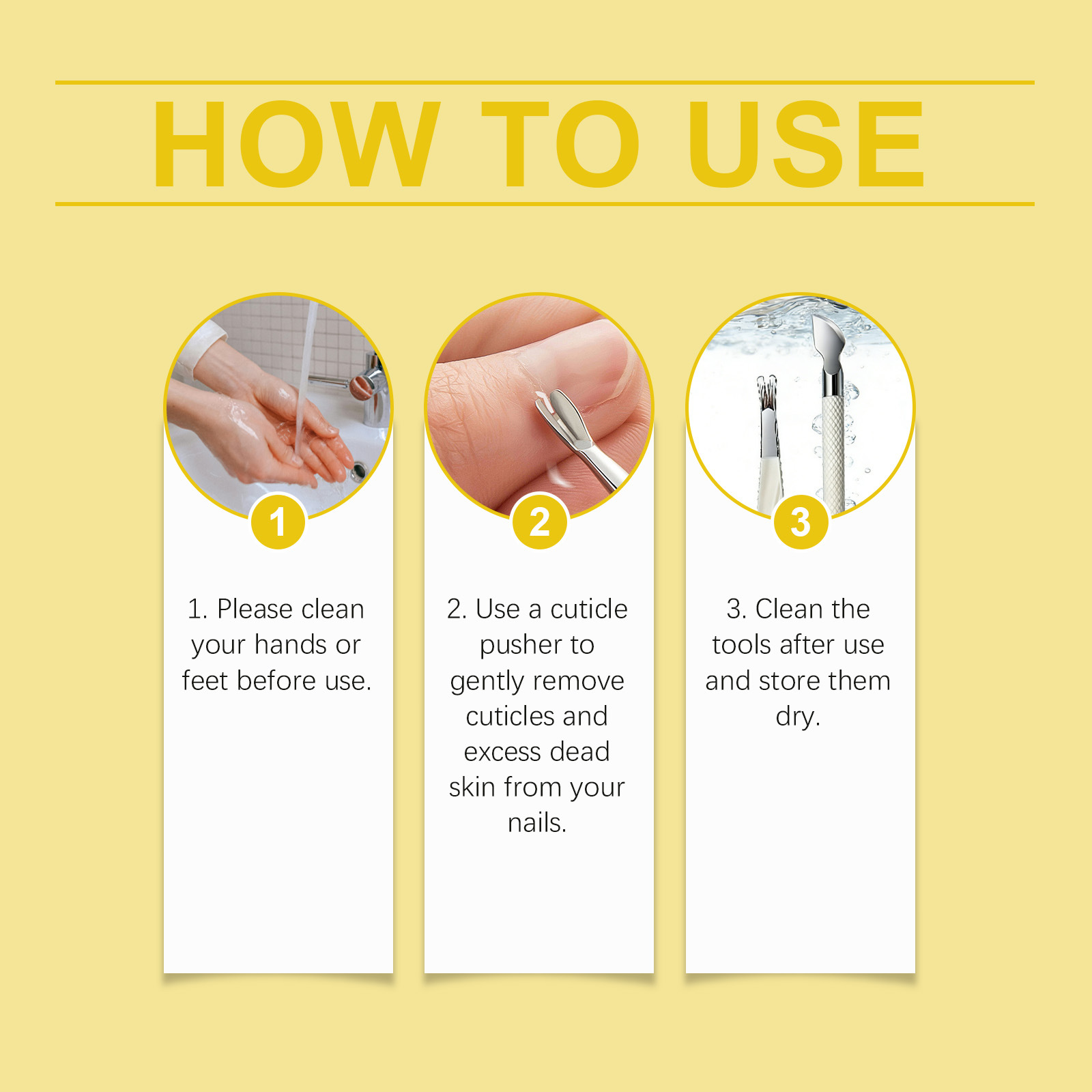 HOW TO USE

1

1. Please clean your hands or feet before use.

2

2. Use a cuticle pusher to gently remove cuticles and excess dead skin from your nails.

3

3. Clean the tools after use and store them dry.