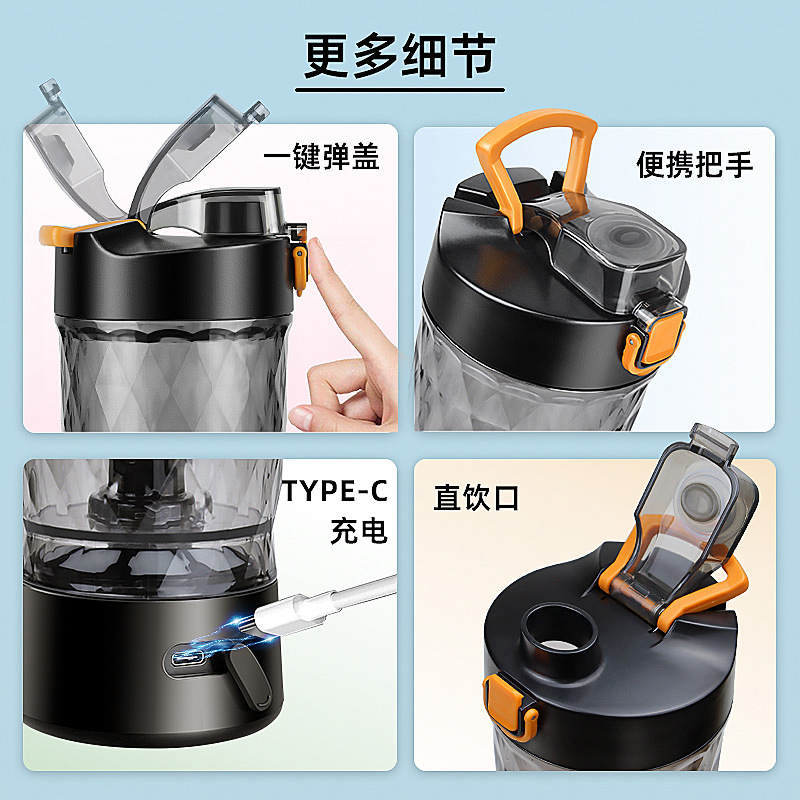 更多细节

一键弹盖

便携把手

TYPE-C
充电

直饮口