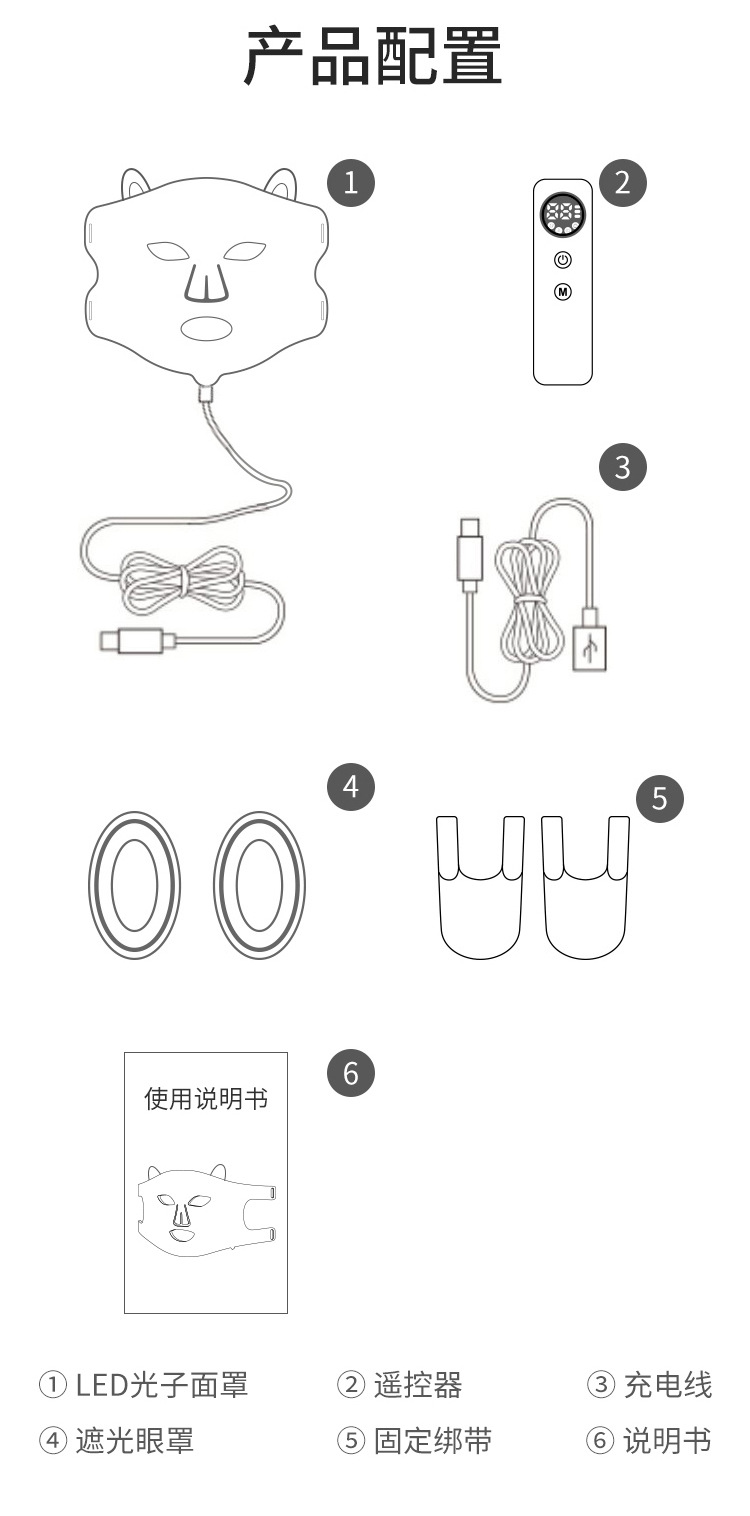 产品配置

1

2

88

M

3

4

5

6

使用说明书

① LED光子面罩 ② 遥控器 ③ 充电线

④ 遮光眼罩 ⑤ 固定绑带 ⑥ 说明书