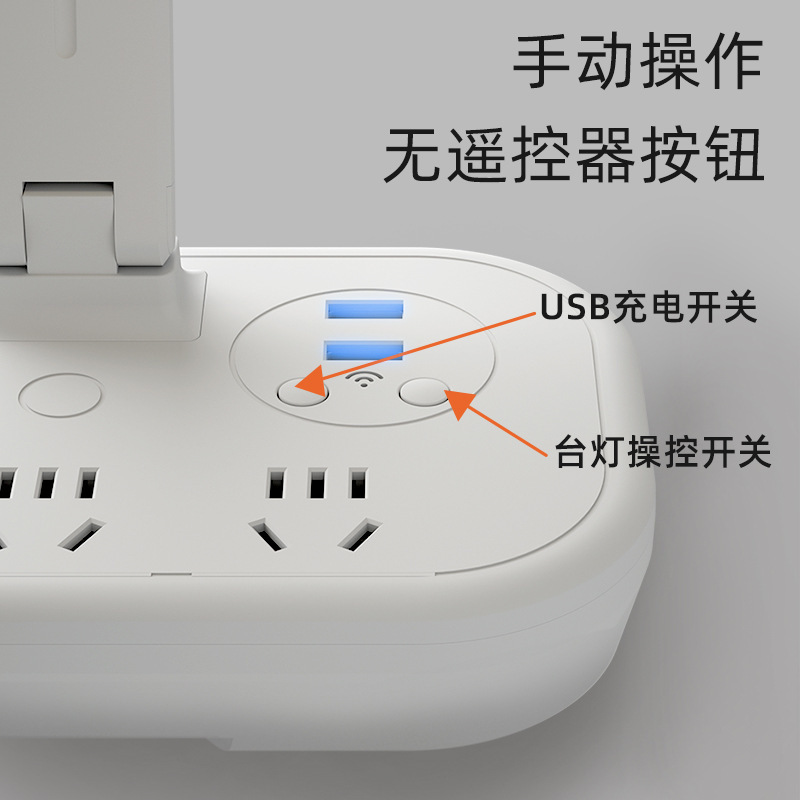 手动操作
无遥控器按钮

USB充电开关

台灯操控开关