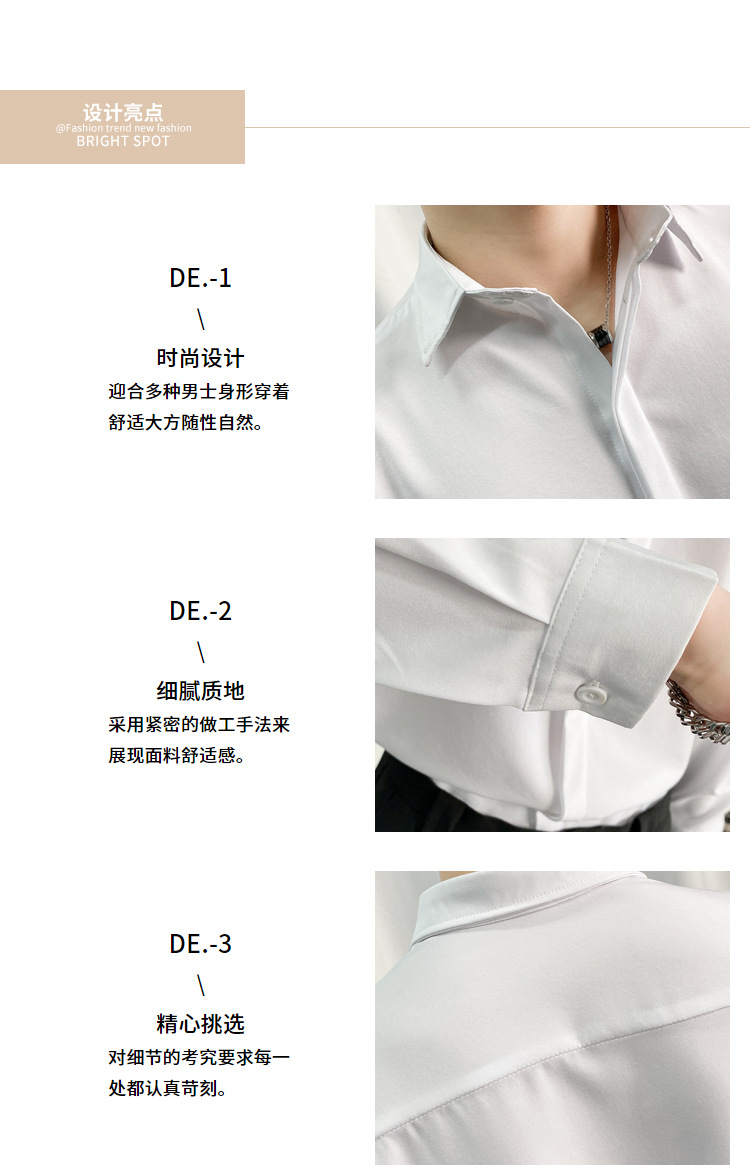 设计亮点
@Fashion trend new fashion
BRIGHT SPOT

DE.-1
\
时尚设计
迎合多种男士身形穿着舒适大方随性自然。

DE.-2
\
细腻质地
采用紧密的做工手法来展现面料舒适感。

DE.-3
\
精心挑选
对细节的考究要求每一处都认真苛刻。