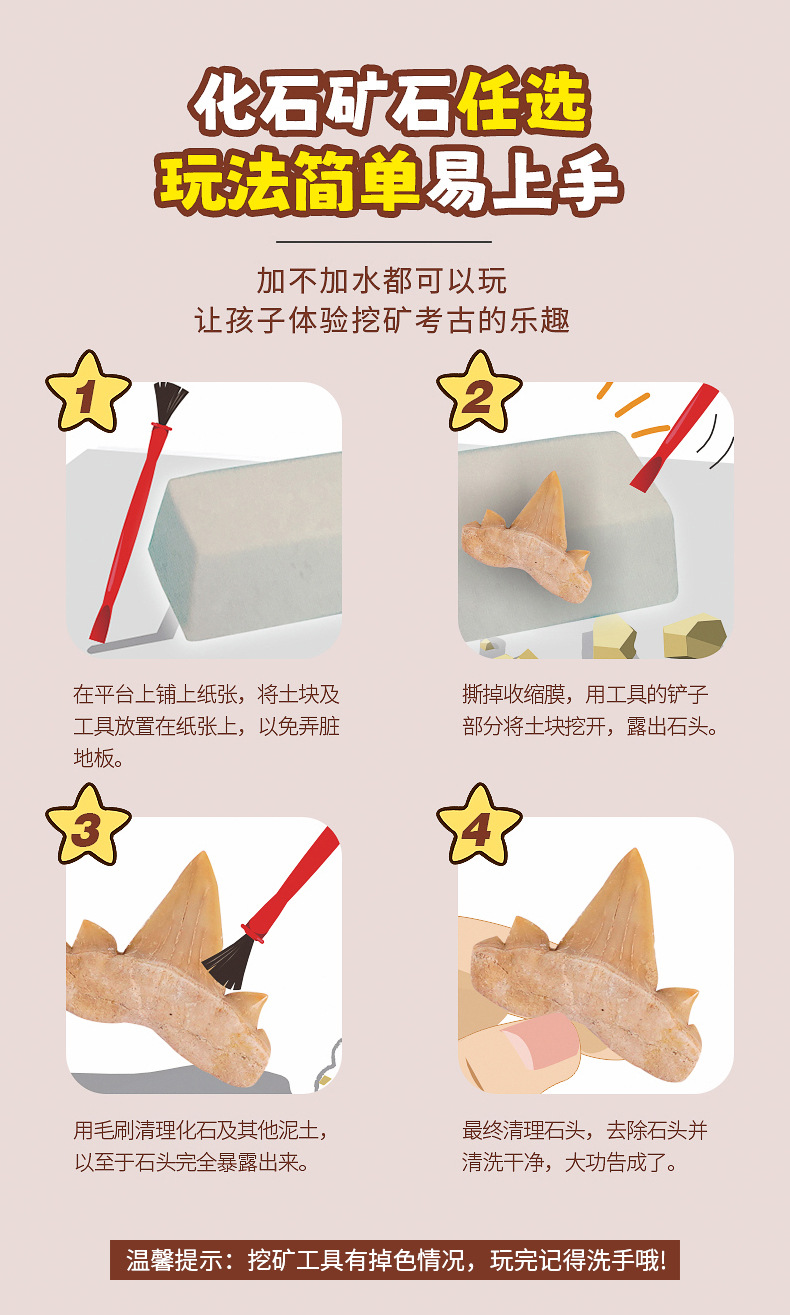 化石矿石任选
玩法简单易上手

加不加水都可以玩
让孩子体验挖矿考古的乐趣

1

在平台上铺上纸张，将土块及工具放置在纸张上，以免弄脏地板。

2

撕掉收缩膜，用工具的铲子部分将土块挖开，露出石头。

3

用毛刷清理化石及其他泥土，以至于石头完全暴露出来。

4

最终清理石头，去除石头并清洗干净，大功告成了。

温馨提示：挖矿工具有掉色情况，玩完记得洗手哦!