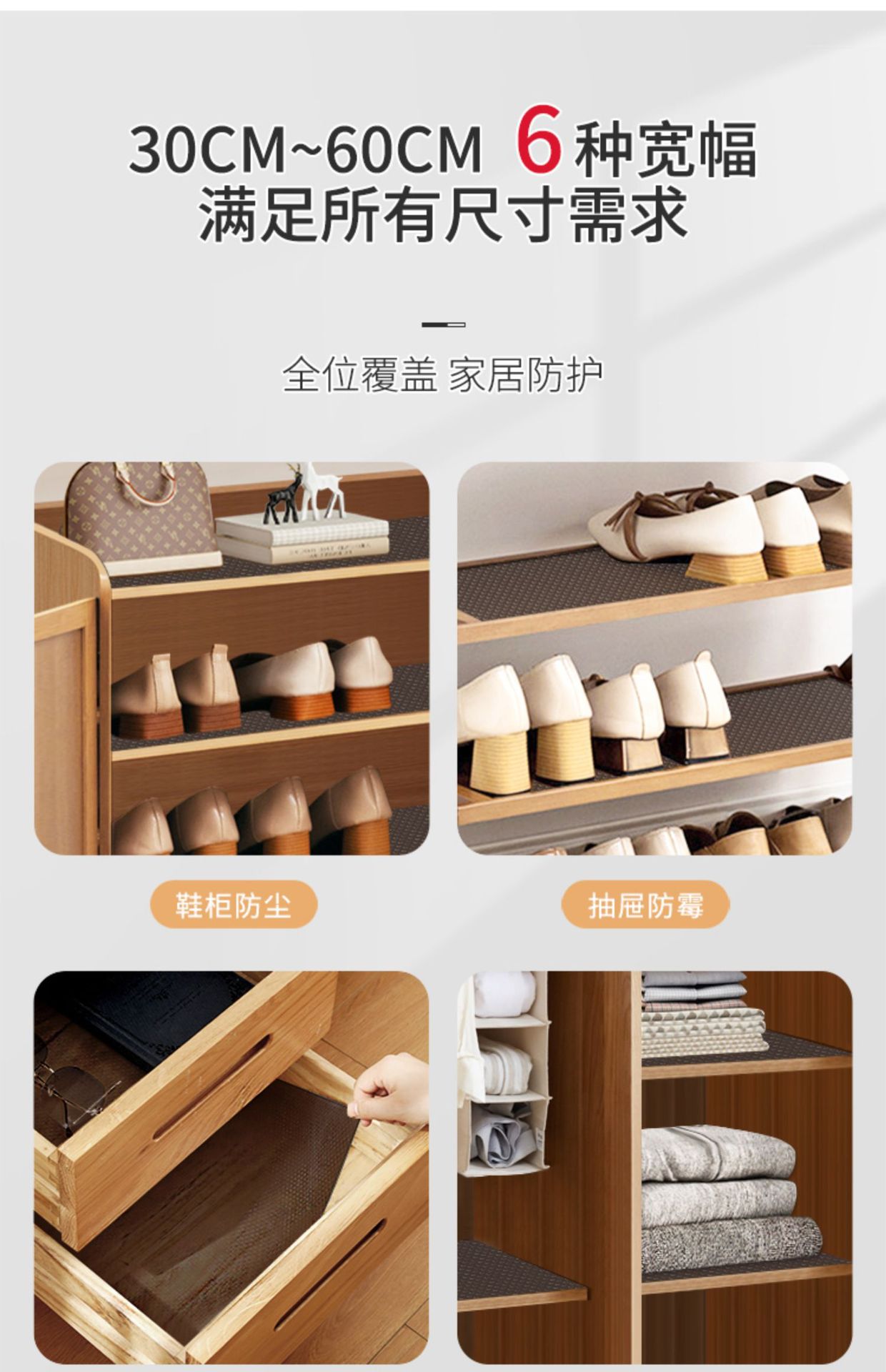 30CM~60CM 6种宽幅
满足所有尺寸需求

全位覆盖 家居防护

鞋柜防尘

抽屉防霉