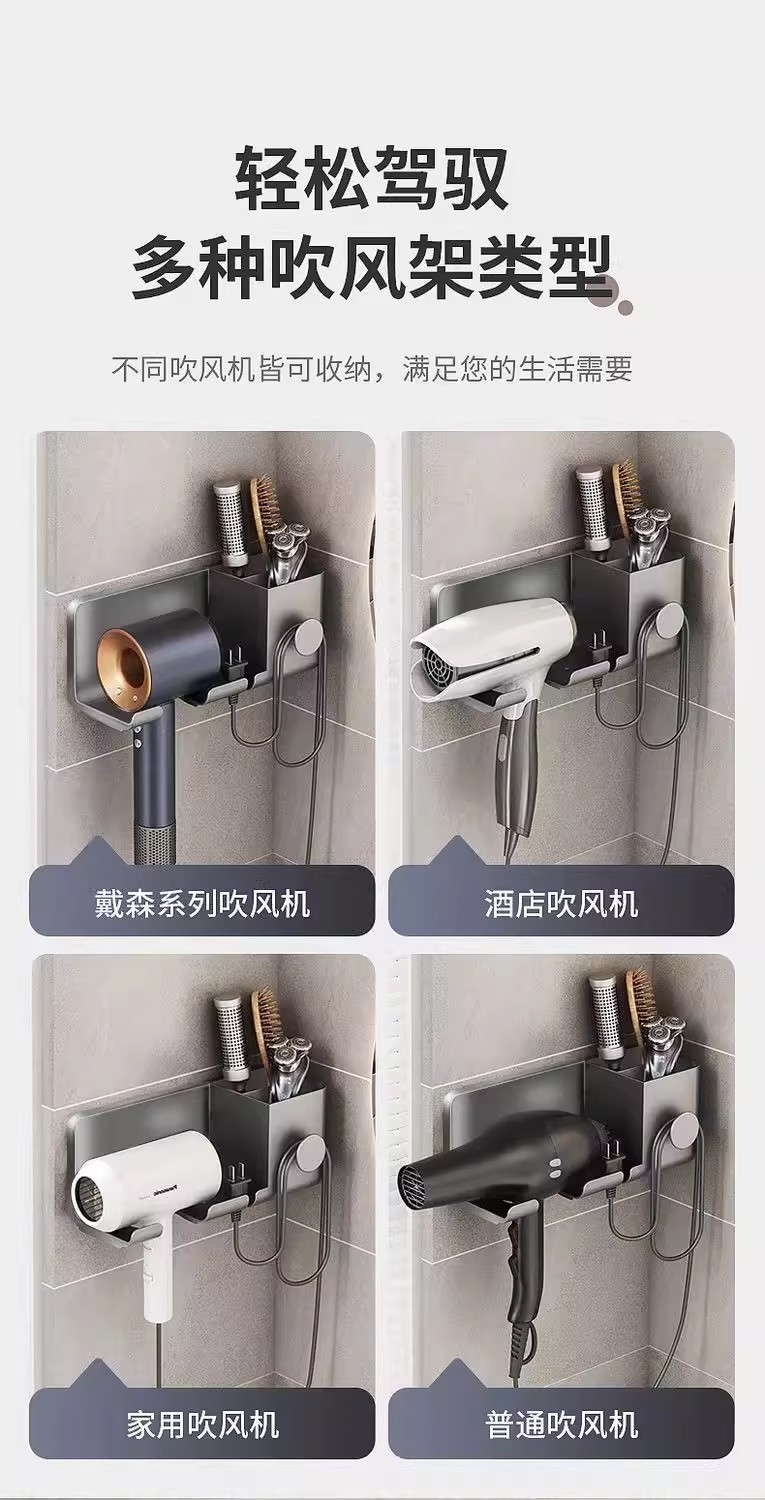 轻松驾驭
多种吹风架类型

不同吹风机皆可收纳，满足您的生活需要

戴森系列吹风机

酒店吹风机

家用吹风机

普通吹风机