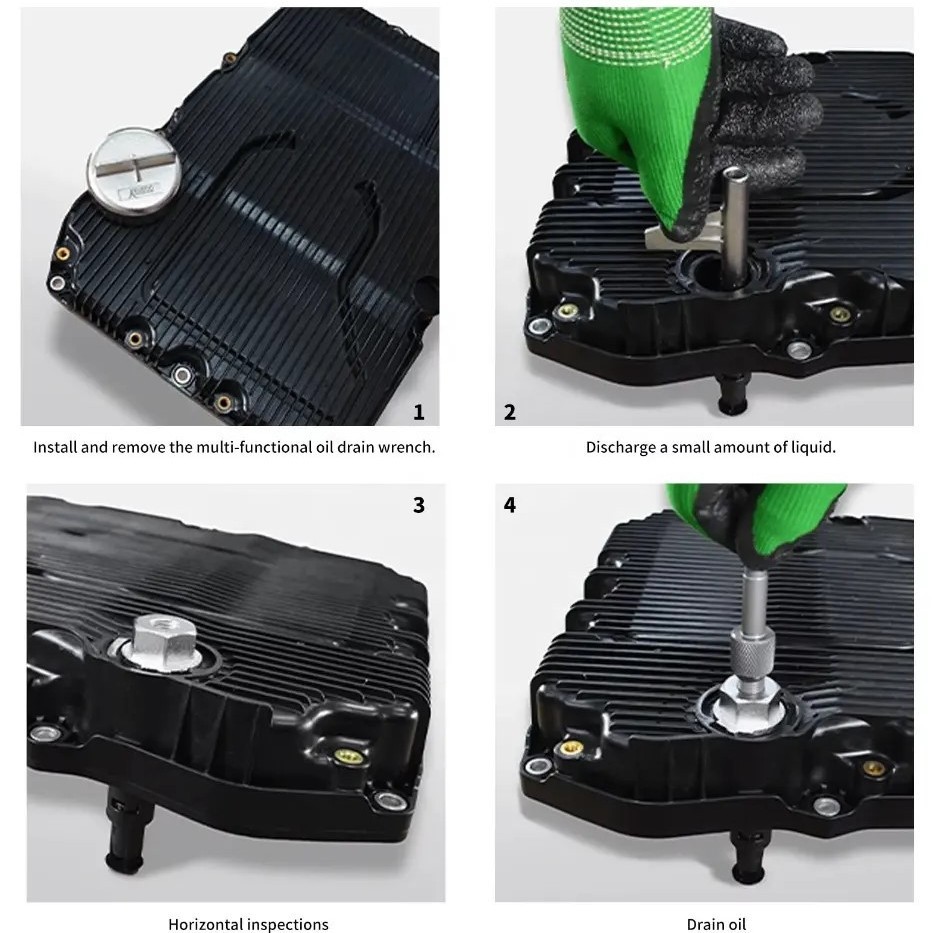 1

Install and remove the multi-functional oil drain wrench.

2

Discharge a small amount of liquid.

3

Horizontal inspections

4

Drain oil