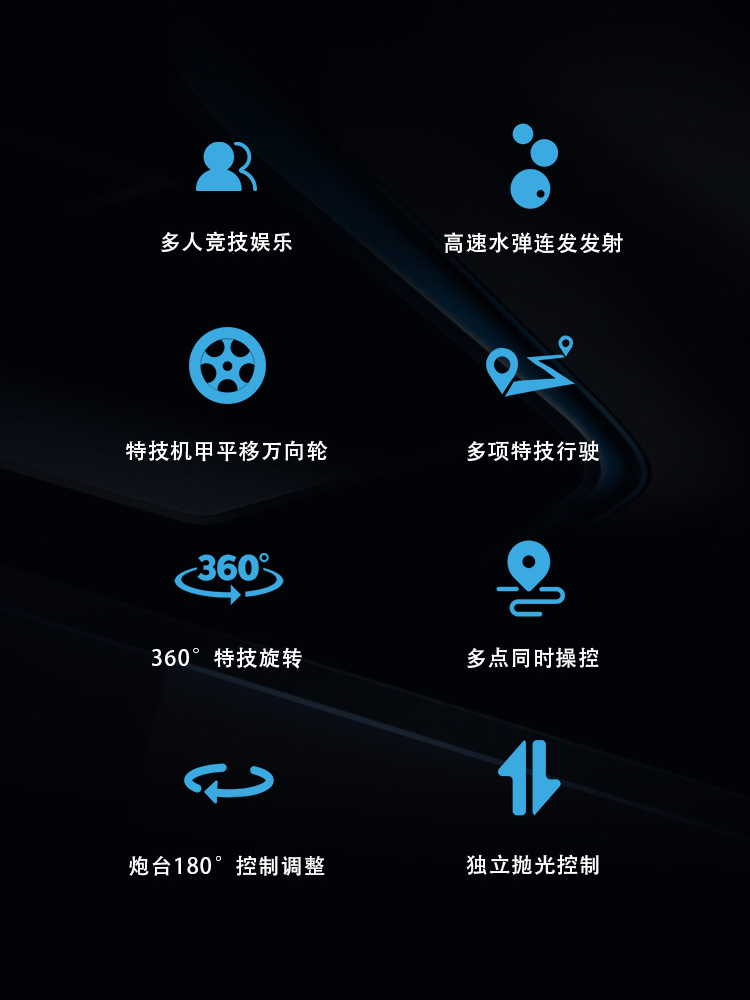 多人竞技娱乐

高速水弹连发发射

特技机甲平移万向轮

多项特技行驶

360°

360°特技旋转

多点同时操控

炮台180°控制调整

独立抛光控制