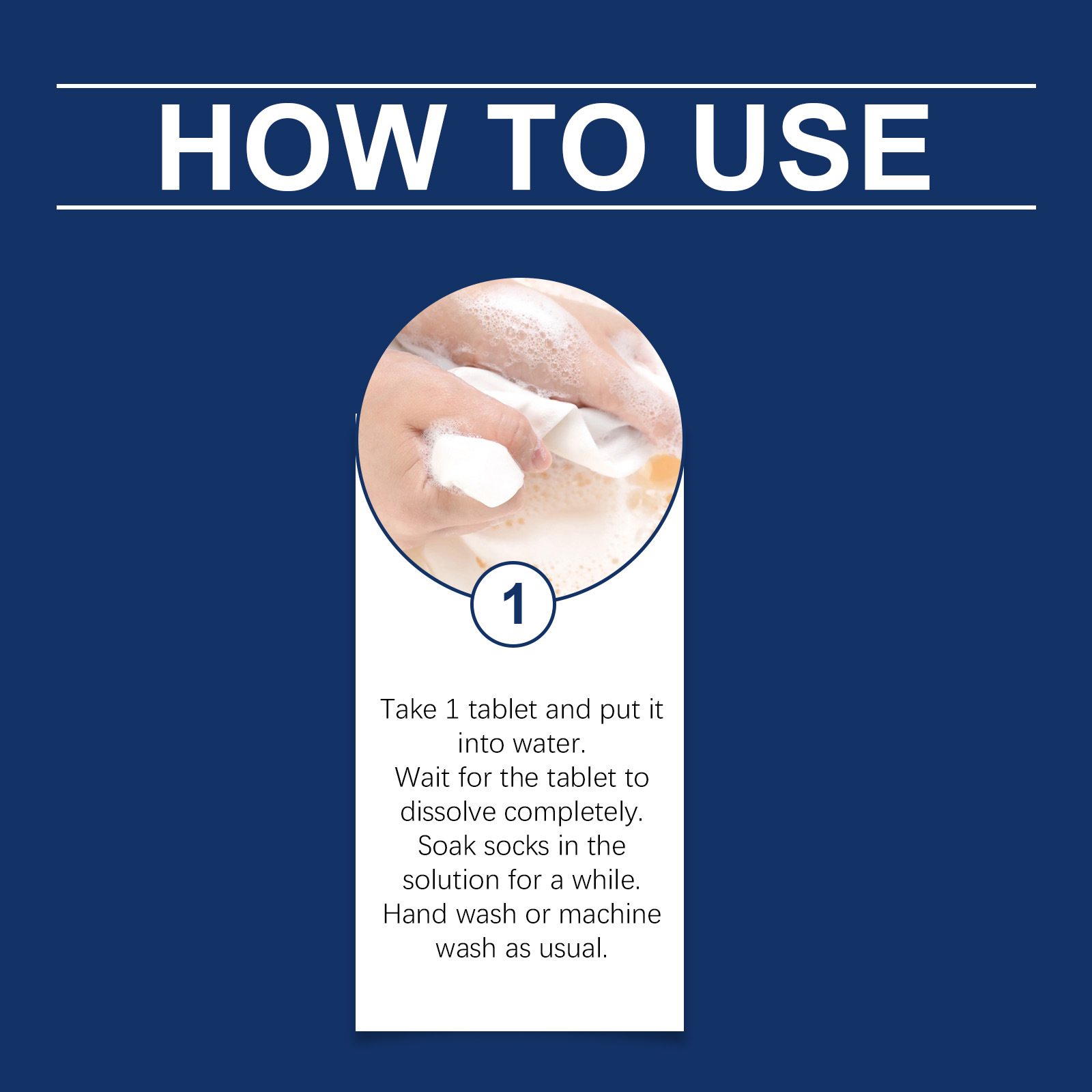 HOW TO USE

1

Take 1 tablet and put it into water.
Wait for the tablet to dissolve completely.
Soak socks in the solution for a while.
Hand wash or machine wash as usual.