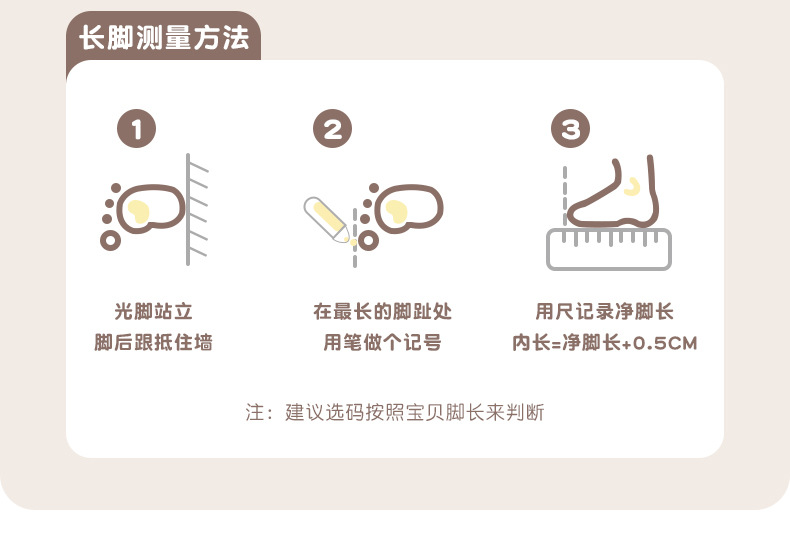 长脚测量方法

1

光脚站立
脚后跟抵住墙

2

在最长的脚趾处
用笔做个记号

3

用尺记录净脚长
内长=净脚长+0.5CM

注：建议选码按照宝贝脚长来判断