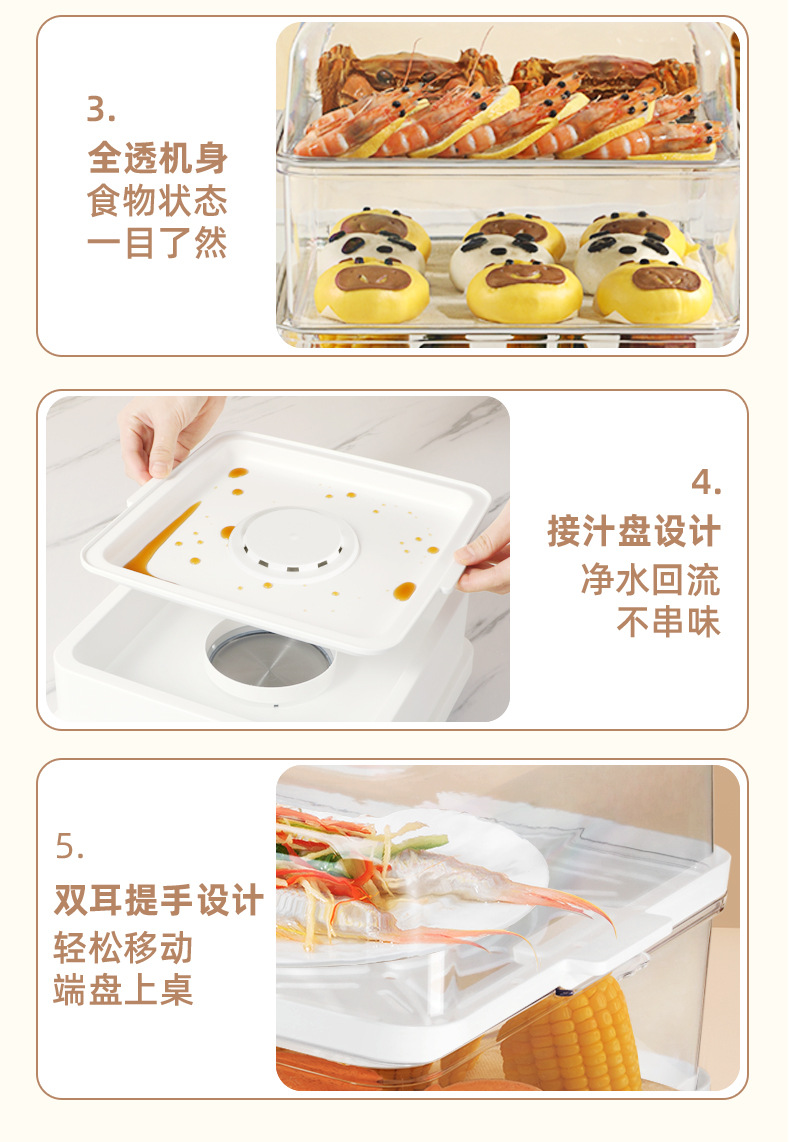 3.
全透机身
食物状态
一目了然

4.
接汁盘设计
净水回流
不串味

5.
双耳提手设计
轻松移动
端盘上桌