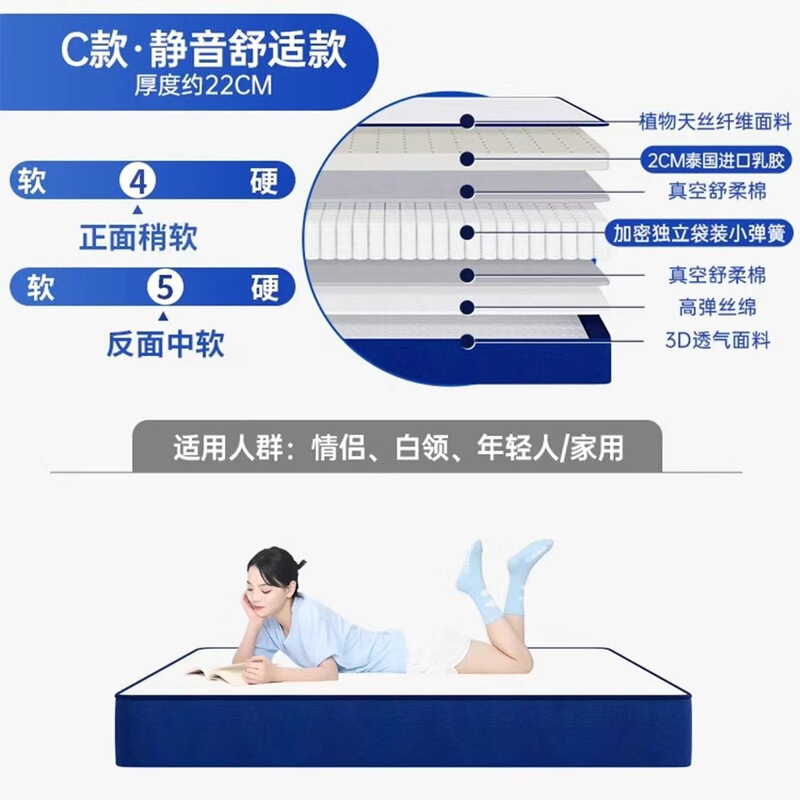 C款·静音舒适款
厚度约22CM

软 4 硬
正面稍软

软 5 硬
反面中软

植物天丝纤维面料
2CM泰国进口乳胶
真空舒柔棉
加密独立袋装小弹簧
真空舒柔棉
高弹丝绵
3D透气面料

适用人群：情侣、白领、年轻人/家用