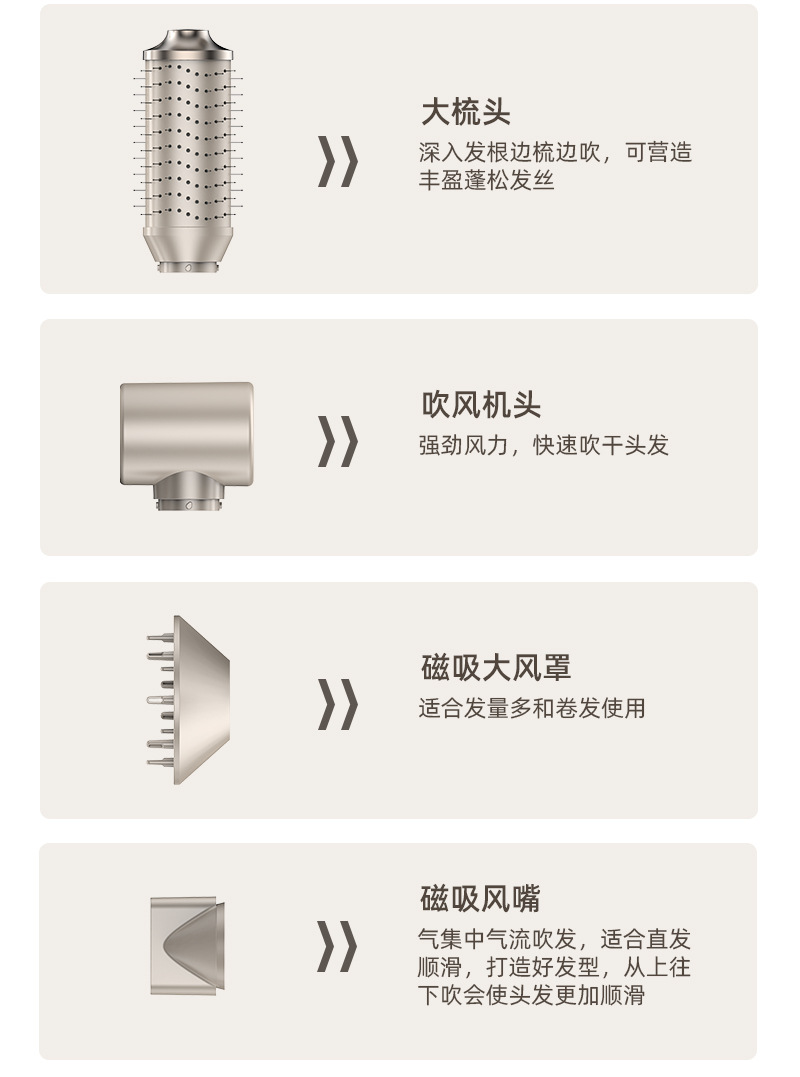 大梳头
深入发根边梳边吹，可营造丰盈蓬松发丝

吹风机头
强劲风力，快速吹干头发

磁吸大风罩
适合发量多和卷发使用

磁吸风嘴
气集中气流吹发，适合直发顺滑，打造好发型，从上往下吹会使头发更加顺滑