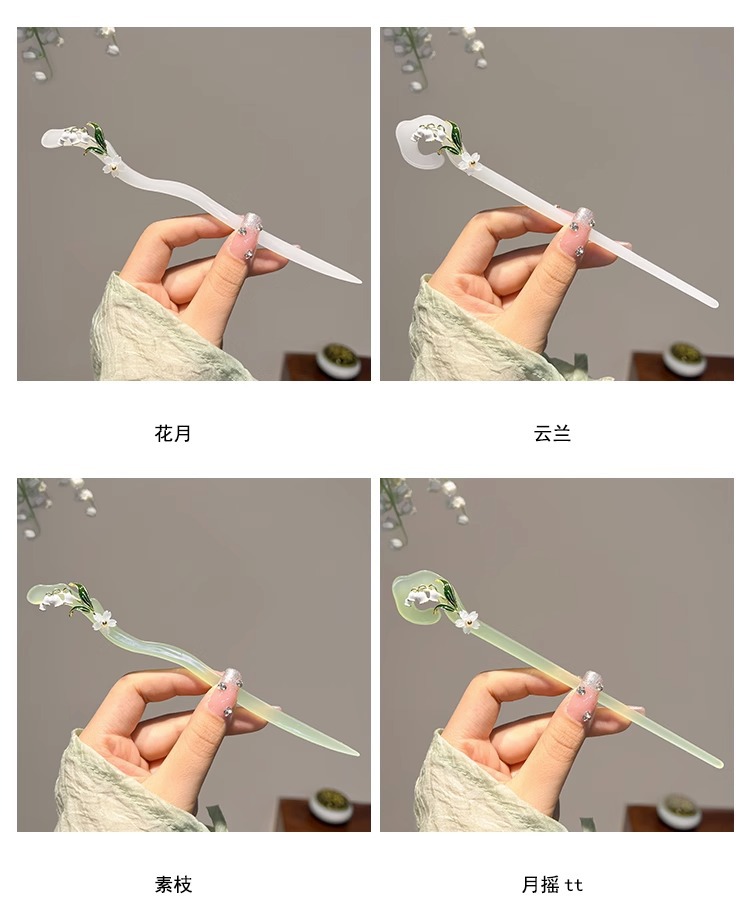 花月

云兰

素枝

月摇 tt