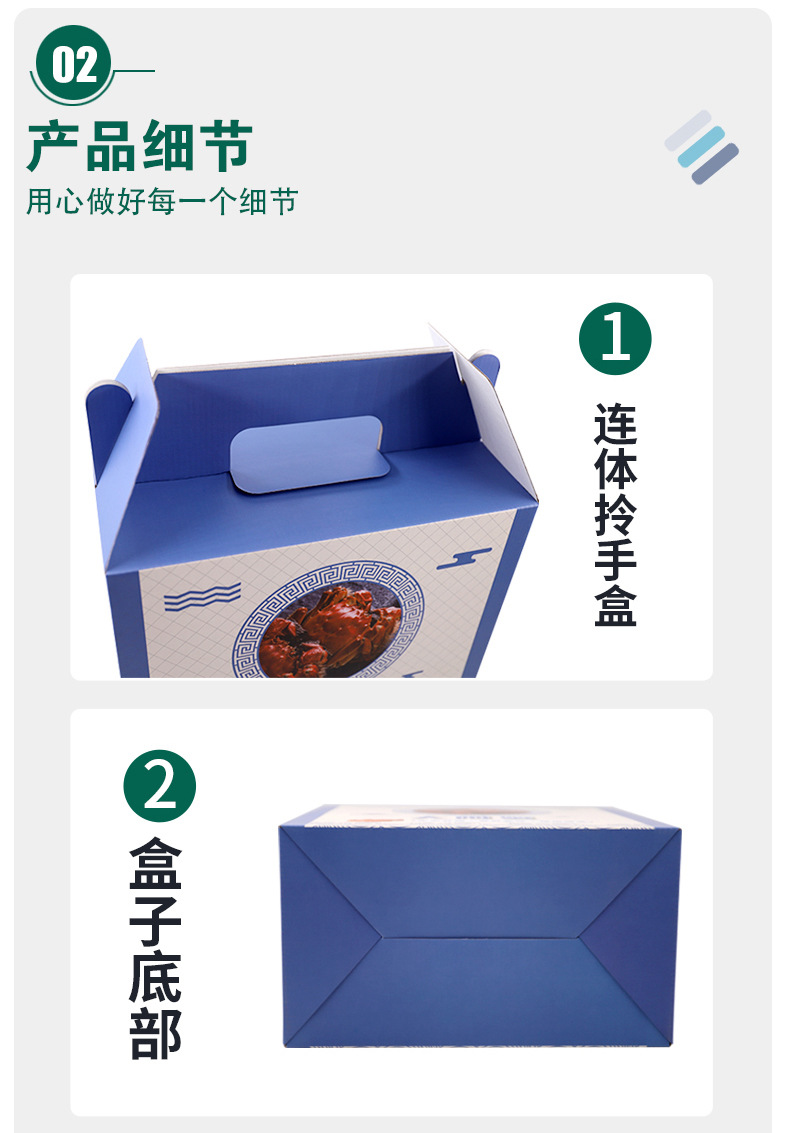 02

产品细节

用心做好每一个细节

1

连体拎手盒

2

盒子底部