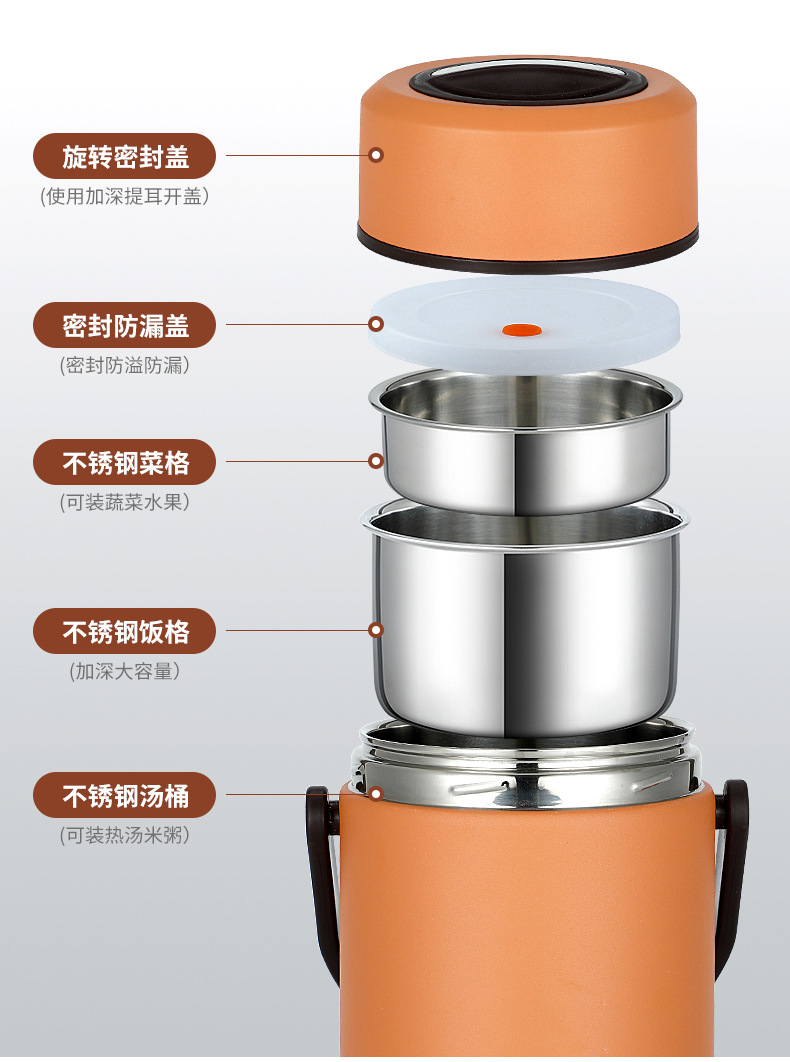 旋转密封盖
(使用加深提耳开盖)

密封防漏盖
(密封防溢防漏)

不锈钢菜格
(可装蔬菜水果)

不锈钢饭格
(加深大容量)

不锈钢汤桶
(可装热汤米粥)