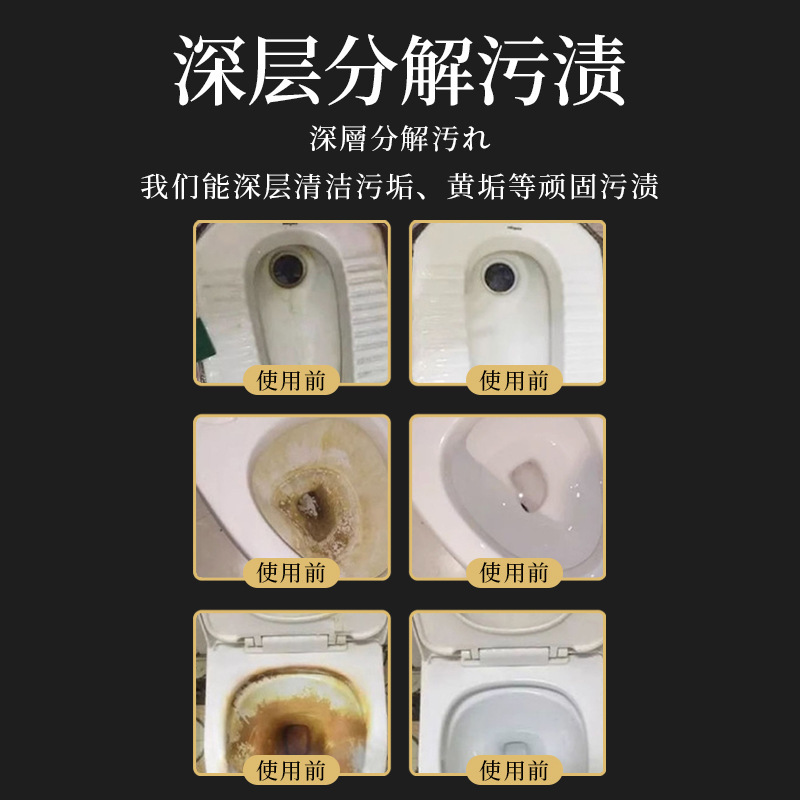 深层分解污渍

深層分解汚れ

我们能深层清洁污垢、黄垢等顽固污渍

使用前

使用前

使用前

使用前

使用前

使用前