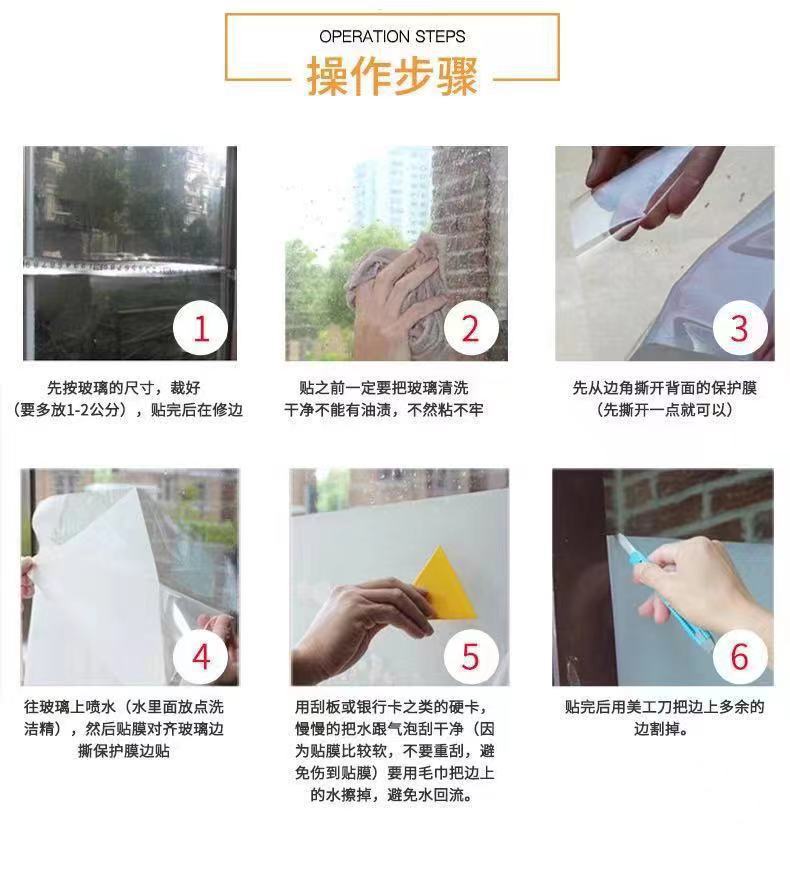 OPERATION STEPS
操作步骤

1

先按玻璃的尺寸，裁好（要多放1-2公分），贴完后在修边

2

贴之前一定要把玻璃清洗干净不能有油渍，不然粘不牢

3

先从边角撕开背面的保护膜（先撕开一点就可以）

4

往玻璃上喷水（水里面放点洗洁精），然后贴膜对齐玻璃边撕保护膜边贴

5

用刮板或银行卡之类的硬卡，慢慢的把水跟气泡刮干净（因为贴膜比较软，不要重刮，避免伤到贴膜）要用毛巾把边上的水擦掉，避免水回流。

6

贴完后用美工刀把边上多余的边割掉。