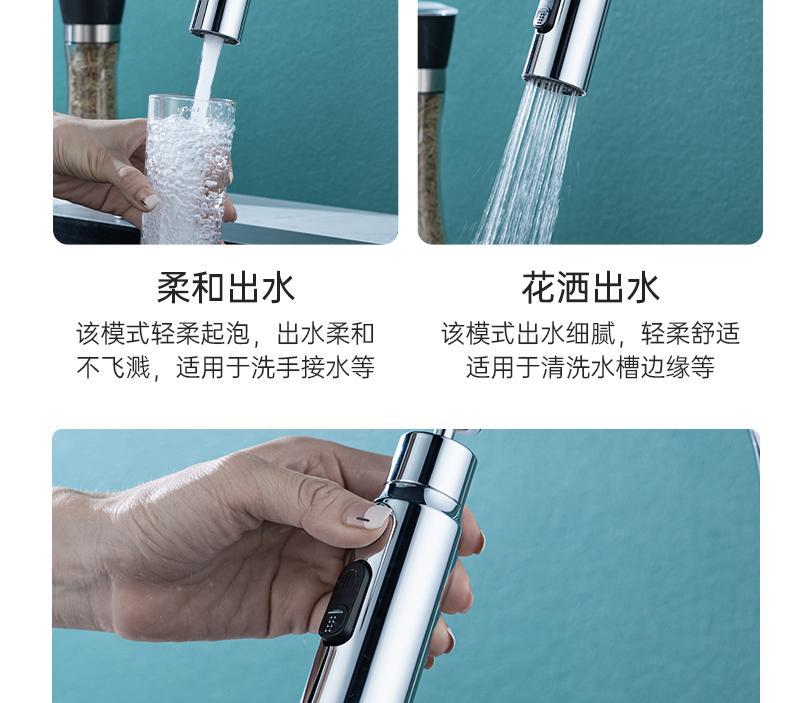 柔和出水

该模式轻柔起泡，出水柔和不飞溅，适用于洗手接水等

花洒出水

该模式出水细腻，轻柔舒适适用于清洗水槽边缘等