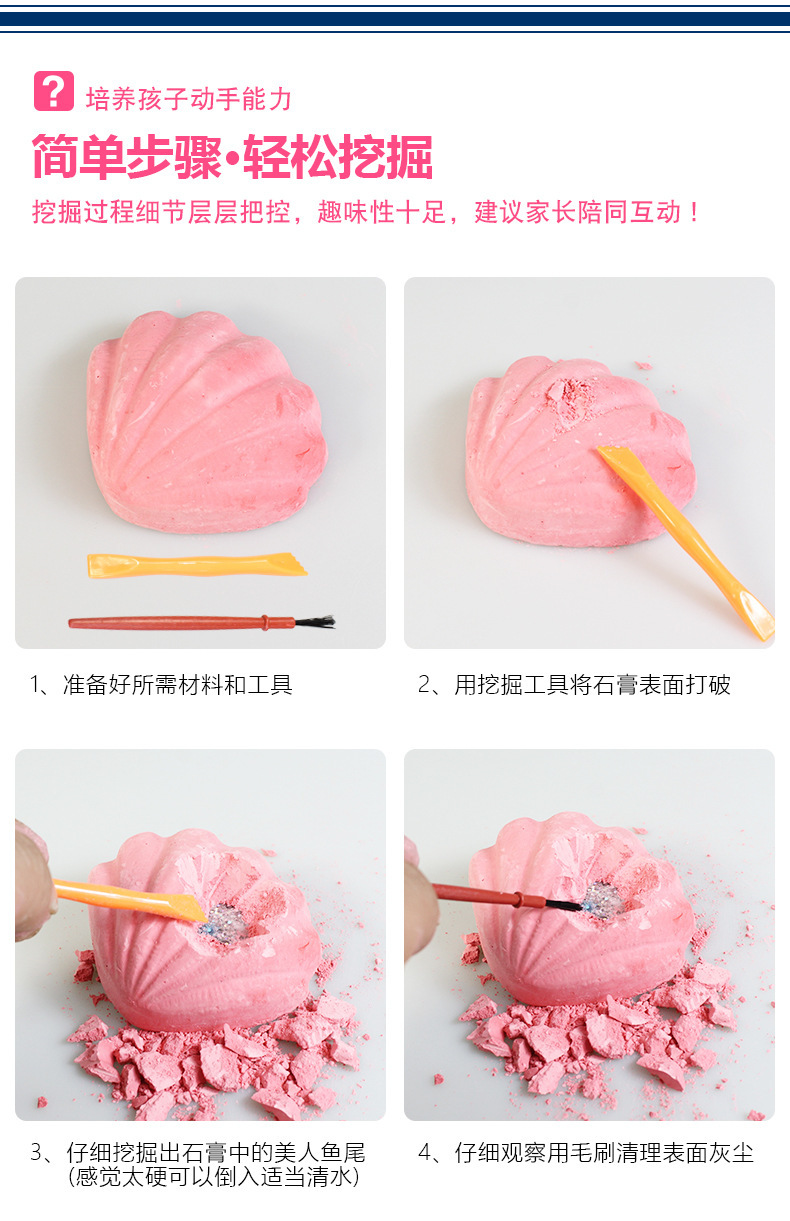 ?

培养孩子动手能力

简单步骤•轻松挖掘

挖掘过程细节层层把控，趣味性十足，建议家长陪同互动！

1、准备好所需材料和工具

2、用挖掘工具将石膏表面打破

3、仔细挖掘出石膏中的美人鱼尾
(感觉太硬可以倒入适当清水)

4、仔细观察用毛刷清理表面灰尘