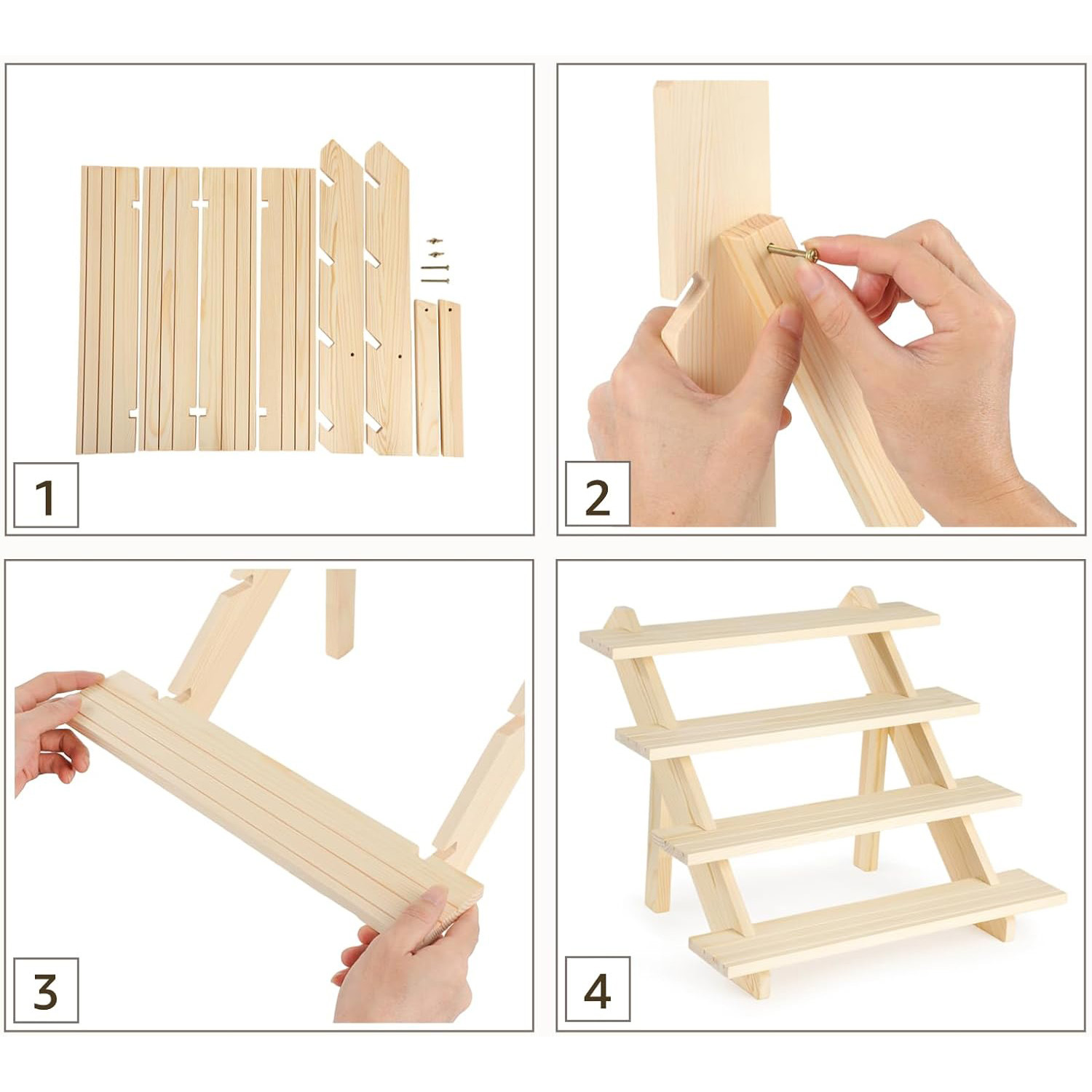 1

2

3

4