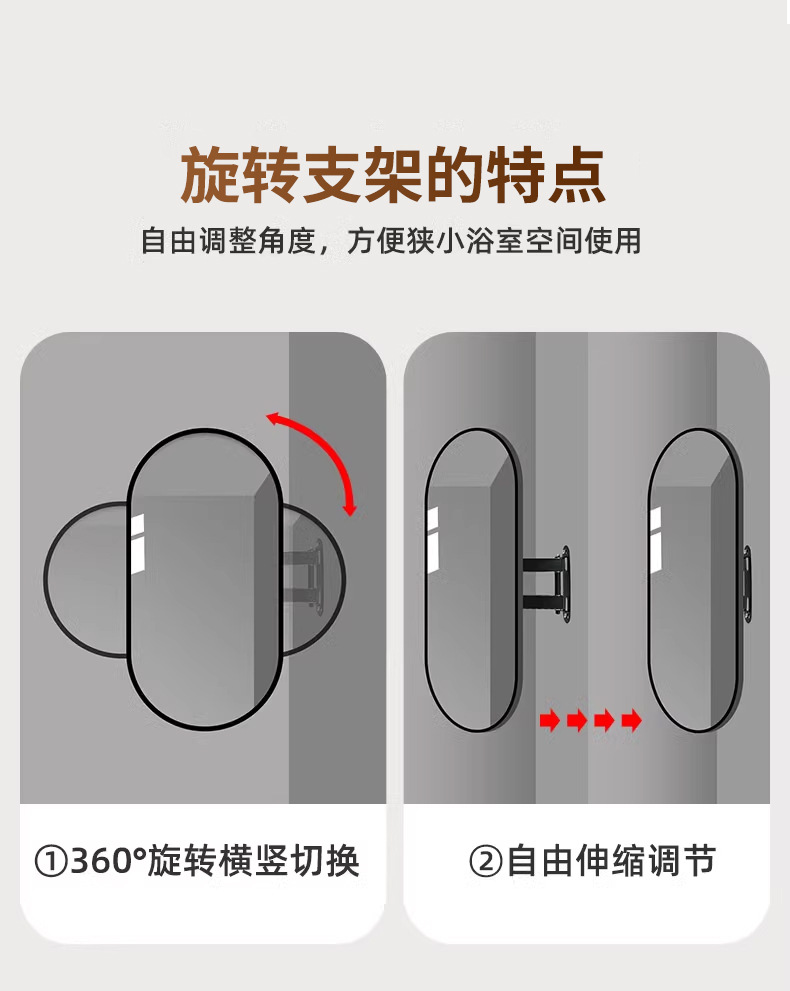 旋转支架的特点

自由调整角度，方便狭小浴室空间使用

①360°旋转横竖切换

②自由伸缩调节