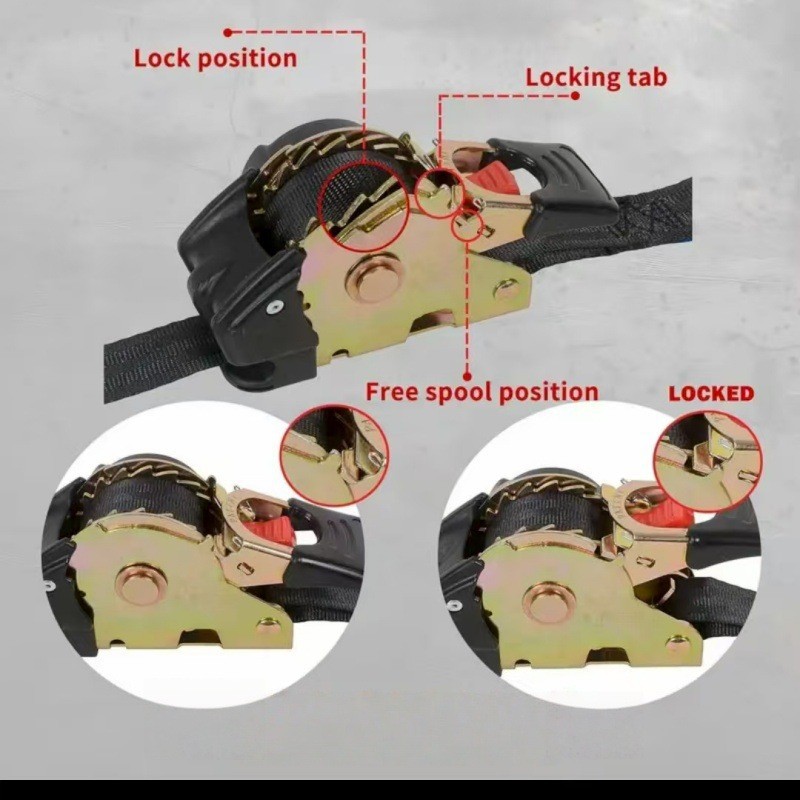 Lock position

Locking tab

Free spool position

LOCKED