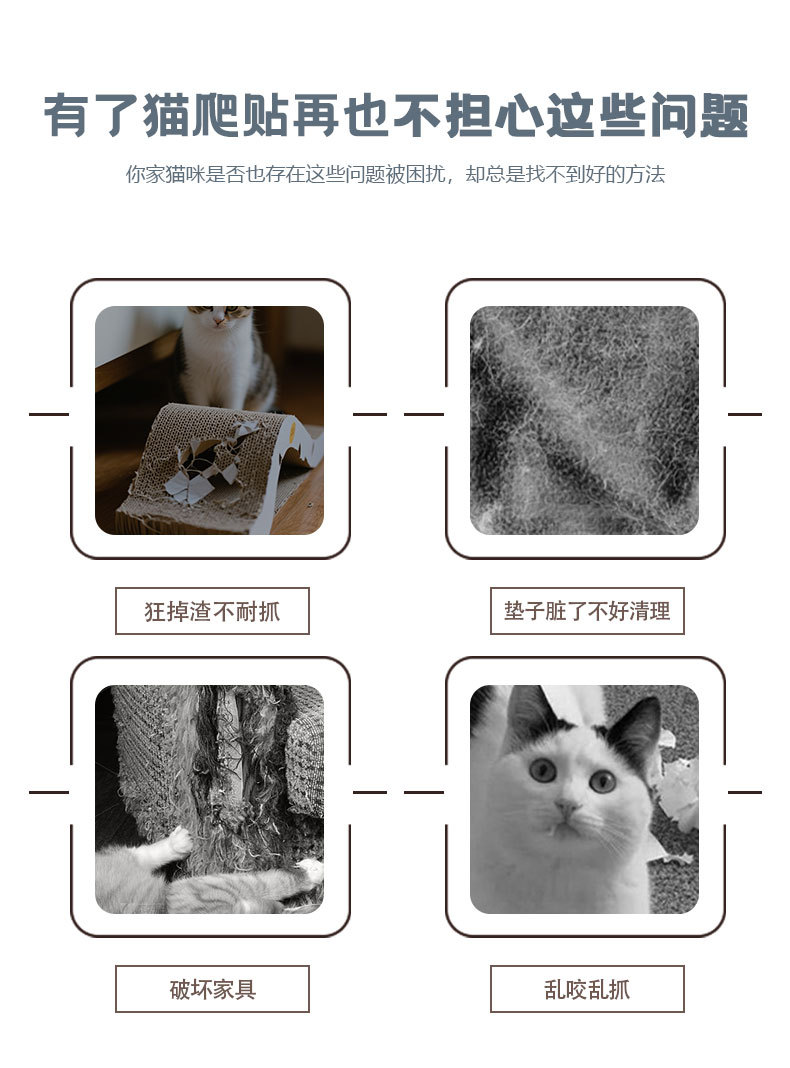 有了猫爬贴再也不担心这些问题

你家猫咪是否也存在这些问题被困扰，却总是找不到好的方法

狂掉渣不耐抓

垫子脏了不好清理

破坏家具

乱咬乱抓