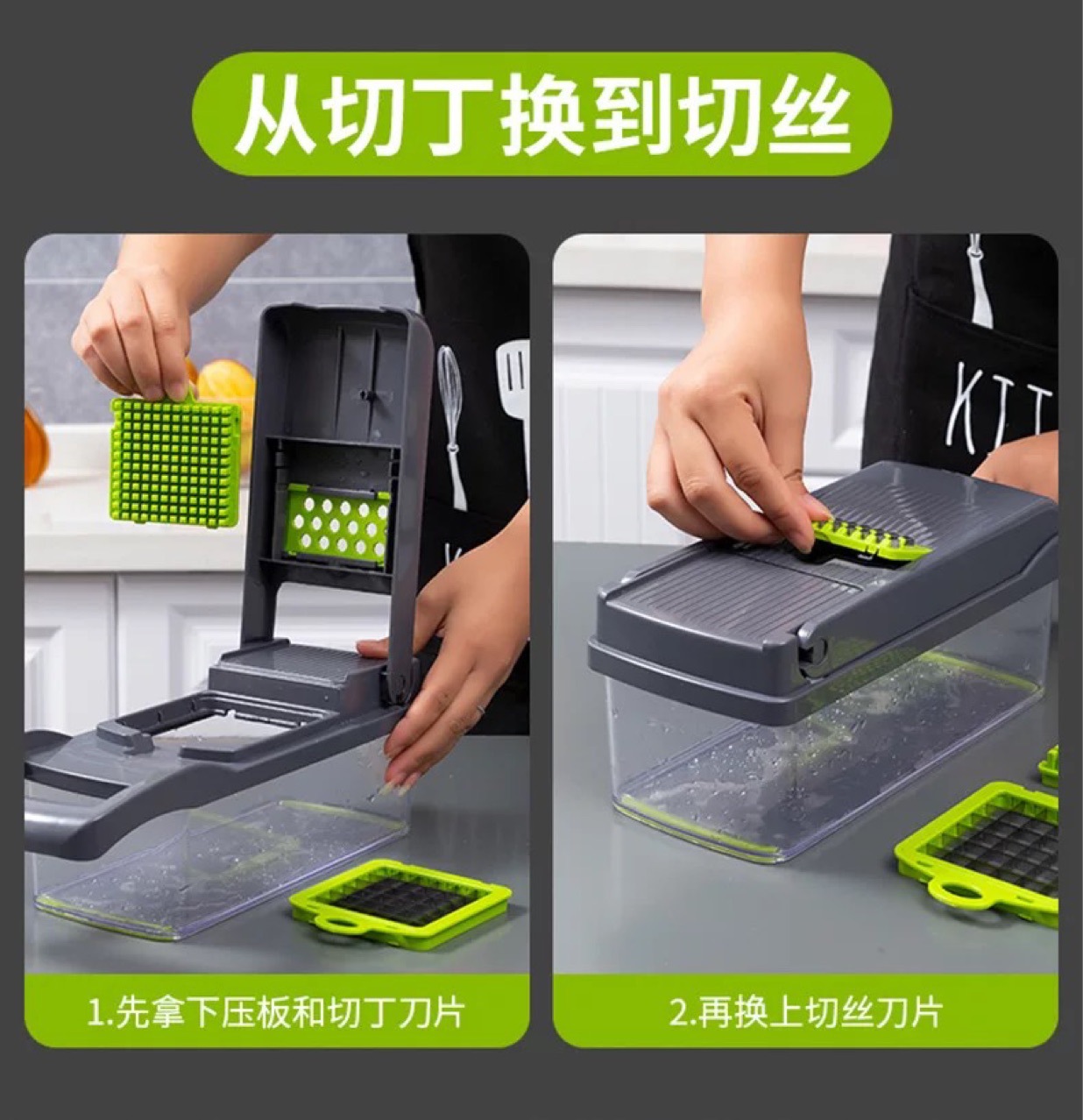 从切丁换到切丝

KIT

1.先拿下压板和切丁刀片

2.再换上切丝刀片