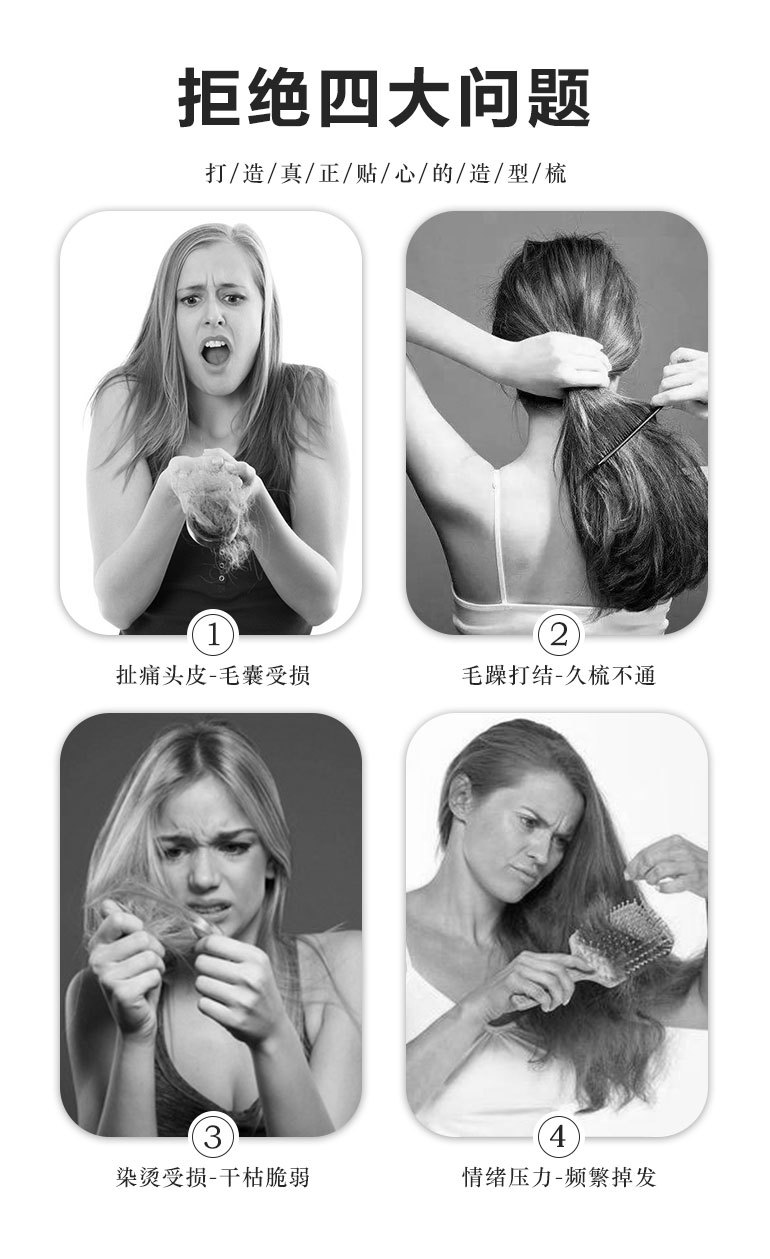 拒绝四大问题

打/造/真/正/贴/心/的/造/型/梳

1
扯痛头皮-毛囊受损

2
毛躁打结-久梳不通

3
染烫受损-干枯脆弱

4
情绪压力-频繁掉发