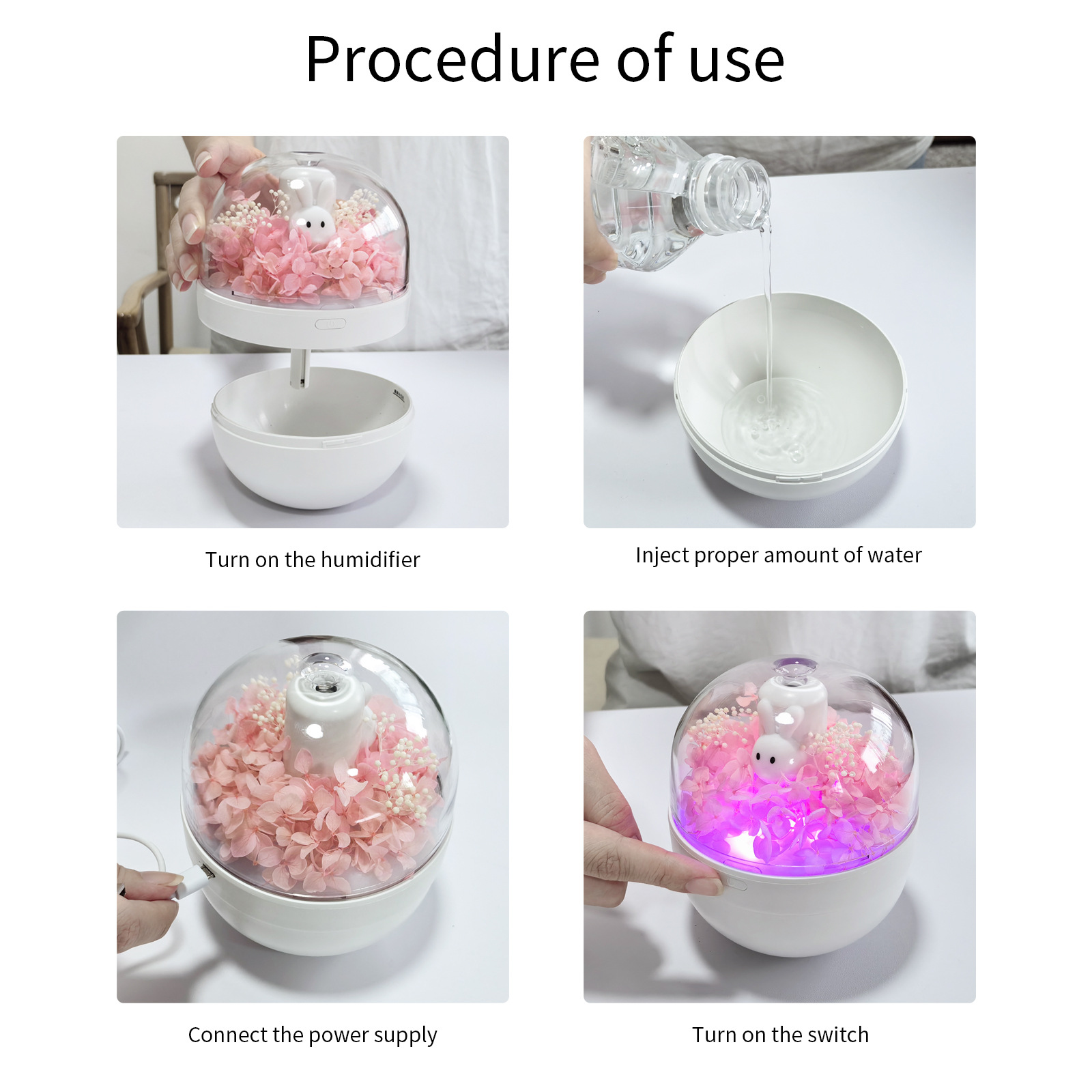 Procedure of use

Turn on the humidifier

Inject proper amount of water

Connect the power supply

Turn on the switch