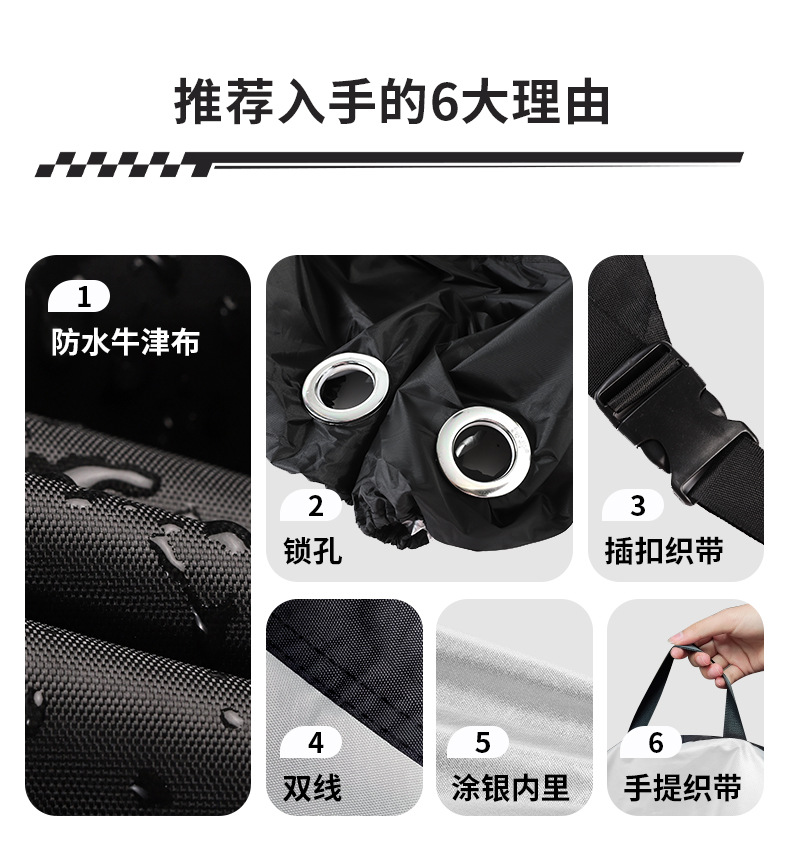 推荐入手的6大理由

1
防水牛津布

2
锁孔

3
插扣织带

4
双线

5
涂银内里

6
手提织带