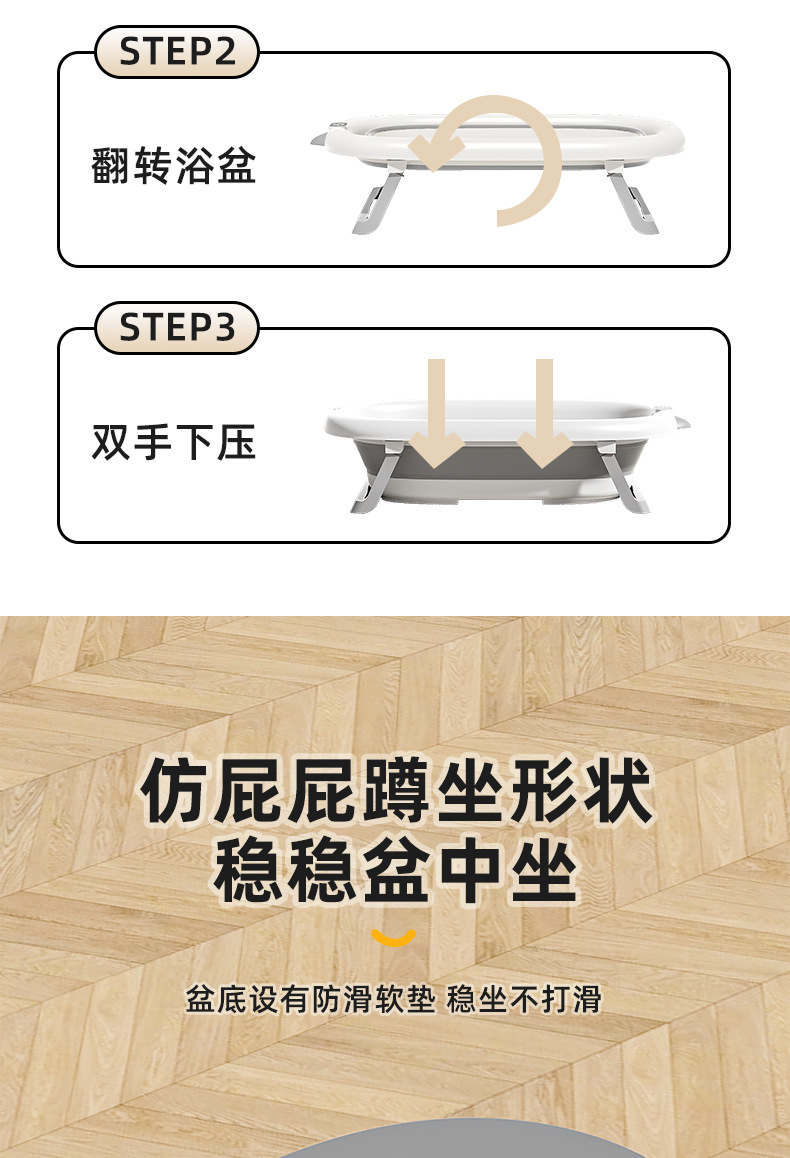 STEP2

翻转浴盆

STEP3

双手下压

仿屁屁蹲坐形状
稳稳盆中坐

盆底设有防滑软垫 稳坐不打滑