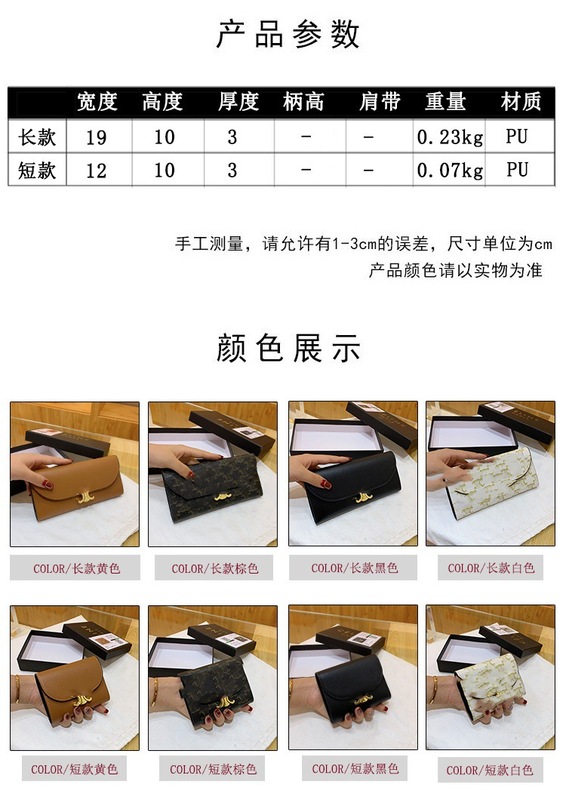 产品参数

| | 宽度 | 高度 | 厚度 | 柄高 | 肩带 | 重量 | 材质 |
|---|---|---|---|---|---|---|---|
| 长款 | 19 | 10 | 3 | - | - | 0.23kg | PU |
| 短款 | 12 | 10 | 3 | - | - | 0.07kg | PU |

手工测量，请允许有1-3cm的误差，尺寸单位为cm
产品颜色请以实物为准

颜色展示

COLOR/长款黄色

COLOR/长款棕色

COLOR/长款黑色

COLOR/长款白色

COLOR/短款黄色

COLOR/短款棕色

COLOR/短款黑色

COLOR/短款白色