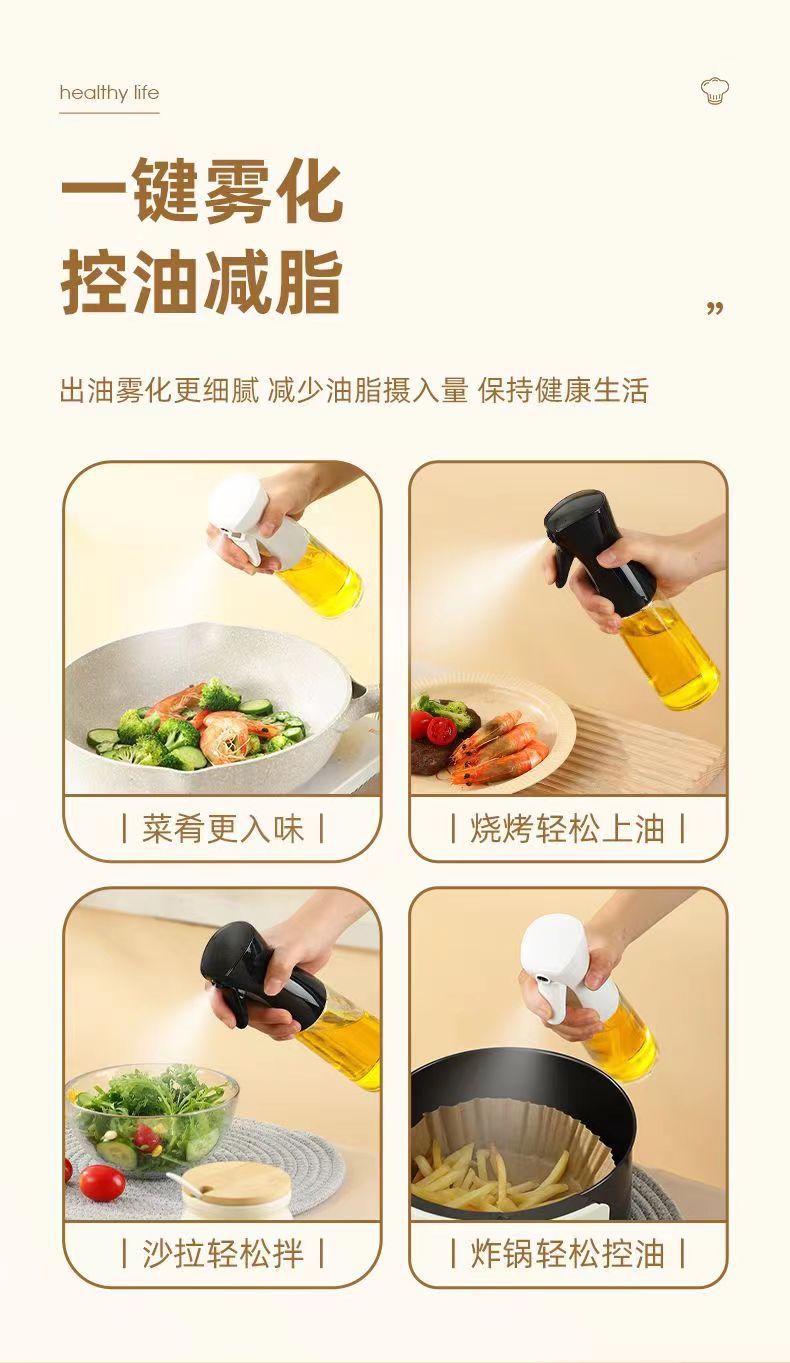 healthy life

一键雾化
控油减脂

”

出油雾化更细腻 减少油脂摄入量 保持健康生活

| 菜肴更入味 |

| 烧烤轻松上油 |

| 沙拉轻松拌 |

| 炸锅轻松控油 |