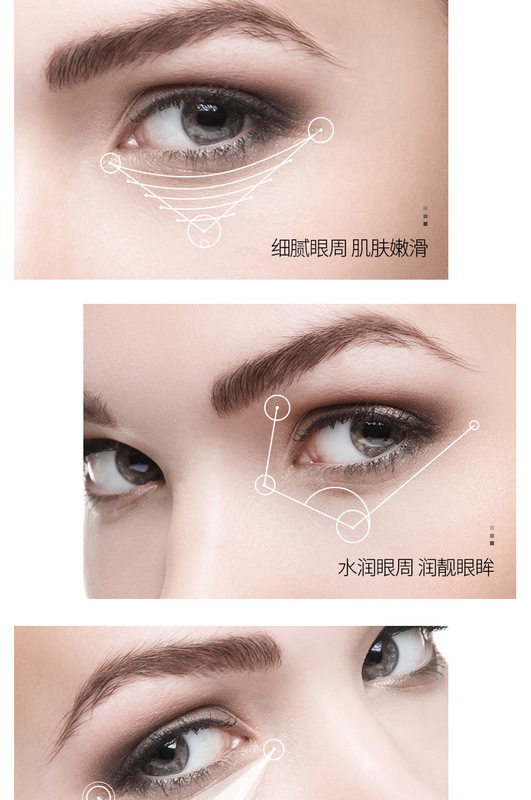 细腻眼周 肌肤嫩滑

水润眼周 润靓眼眸