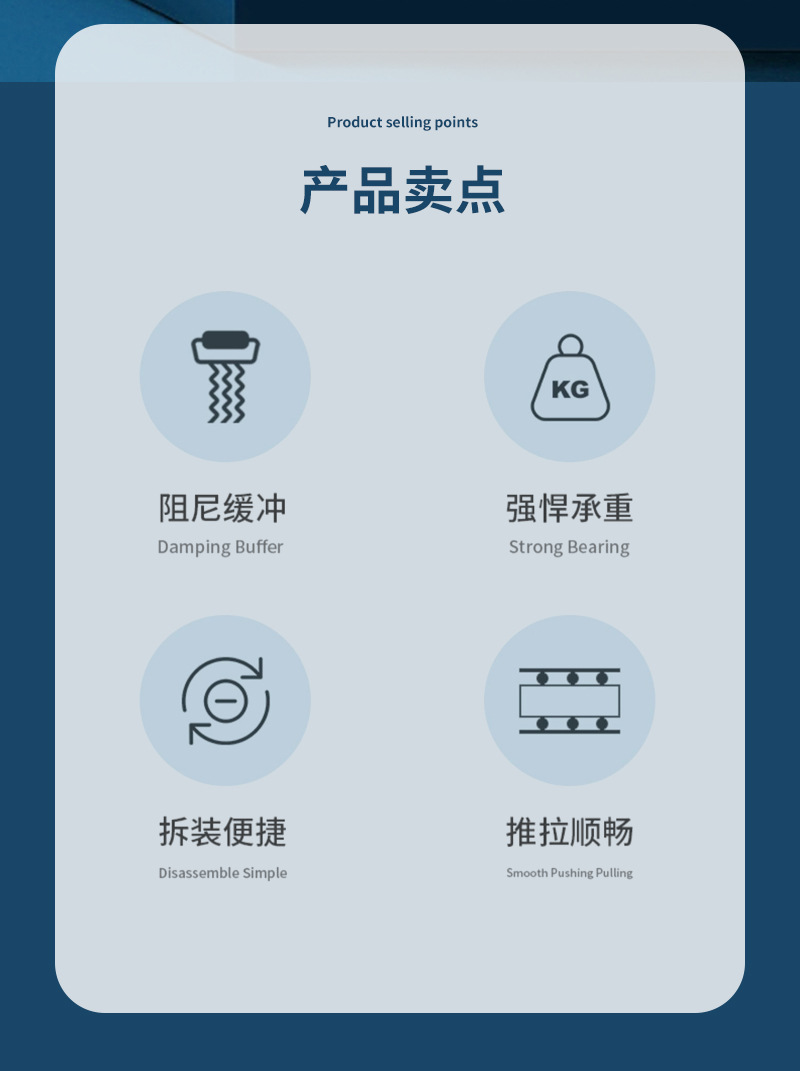 Product selling points

产品卖点

KG

阻尼缓冲
Damping Buffer

强悍承重
Strong Bearing

拆装便捷
Disassemble Simple

推拉顺畅
Smooth Pushing Pulling