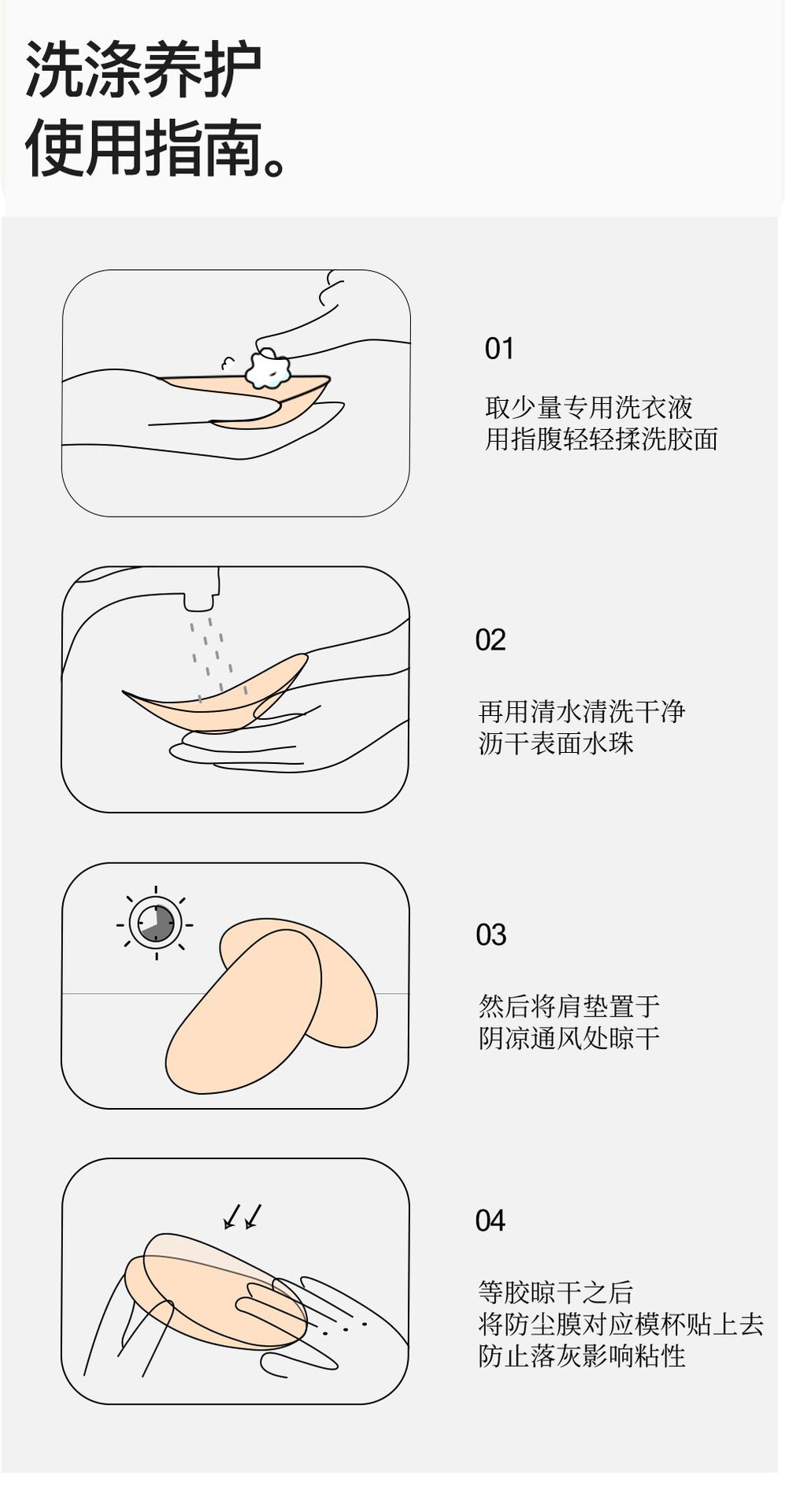 洗涤养护
使用指南。

01

取少量专用洗衣液
用指腹轻轻揉洗胶面

02

再用清水清洗干净
沥干表面水珠

03

然后将肩垫置于
阴凉通风处晾干

04

等胶晾干之后
将防尘膜对应模杯贴上去
防止落灰影响粘性